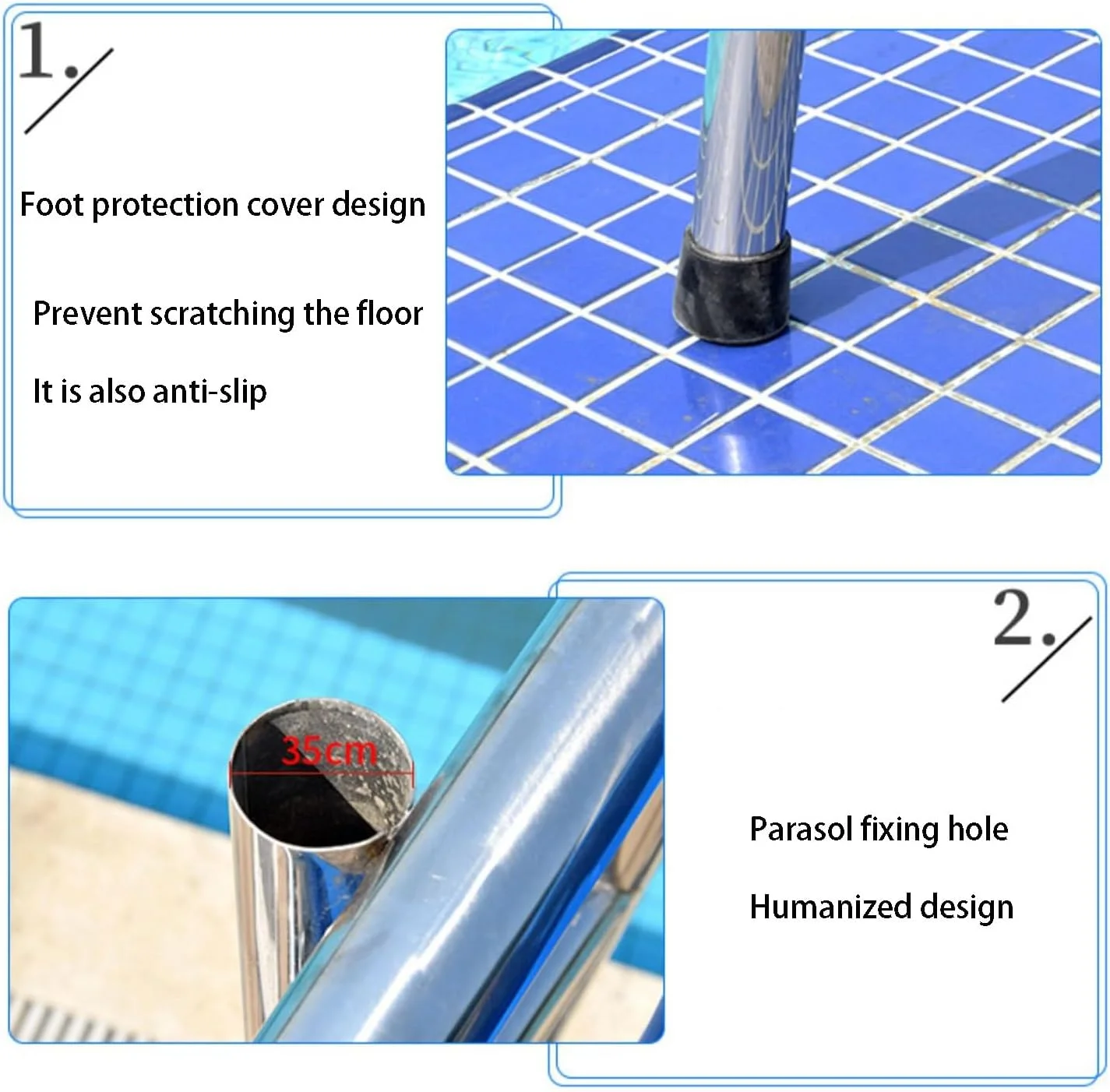 1.

Foot protection cover design

Prevent scratching the floor

It is also anti-slip

35cm

2.

Parasol fixing hole

Humanized design