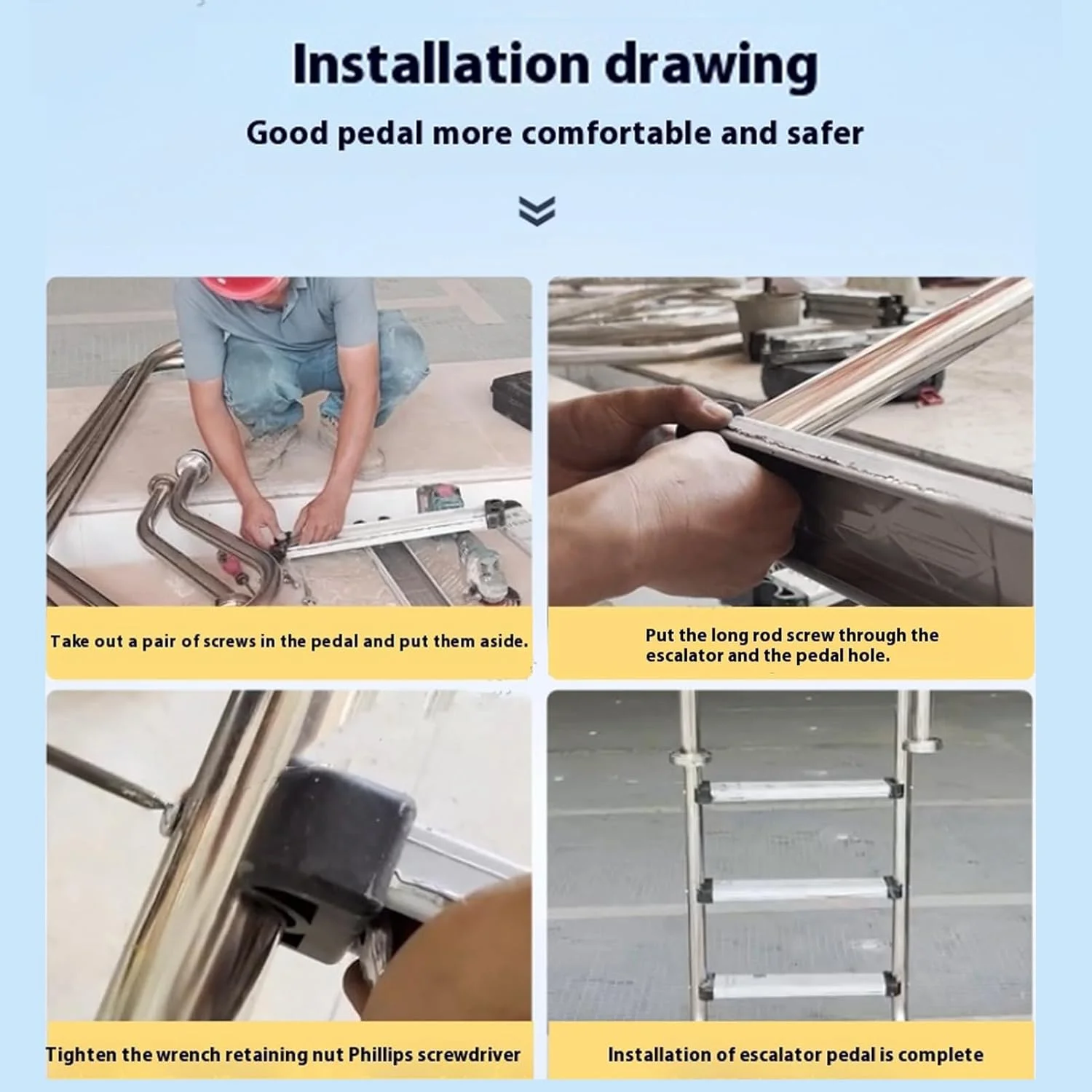 Installation drawing

Good pedal more comfortable and safer

Take out a pair of screws in the pedal and put them aside.

Put the long rod screw through the escalator and the pedal hole.

Tighten the wrench retaining nut Phillips screwdriver

Installation of escalator pedal is complete