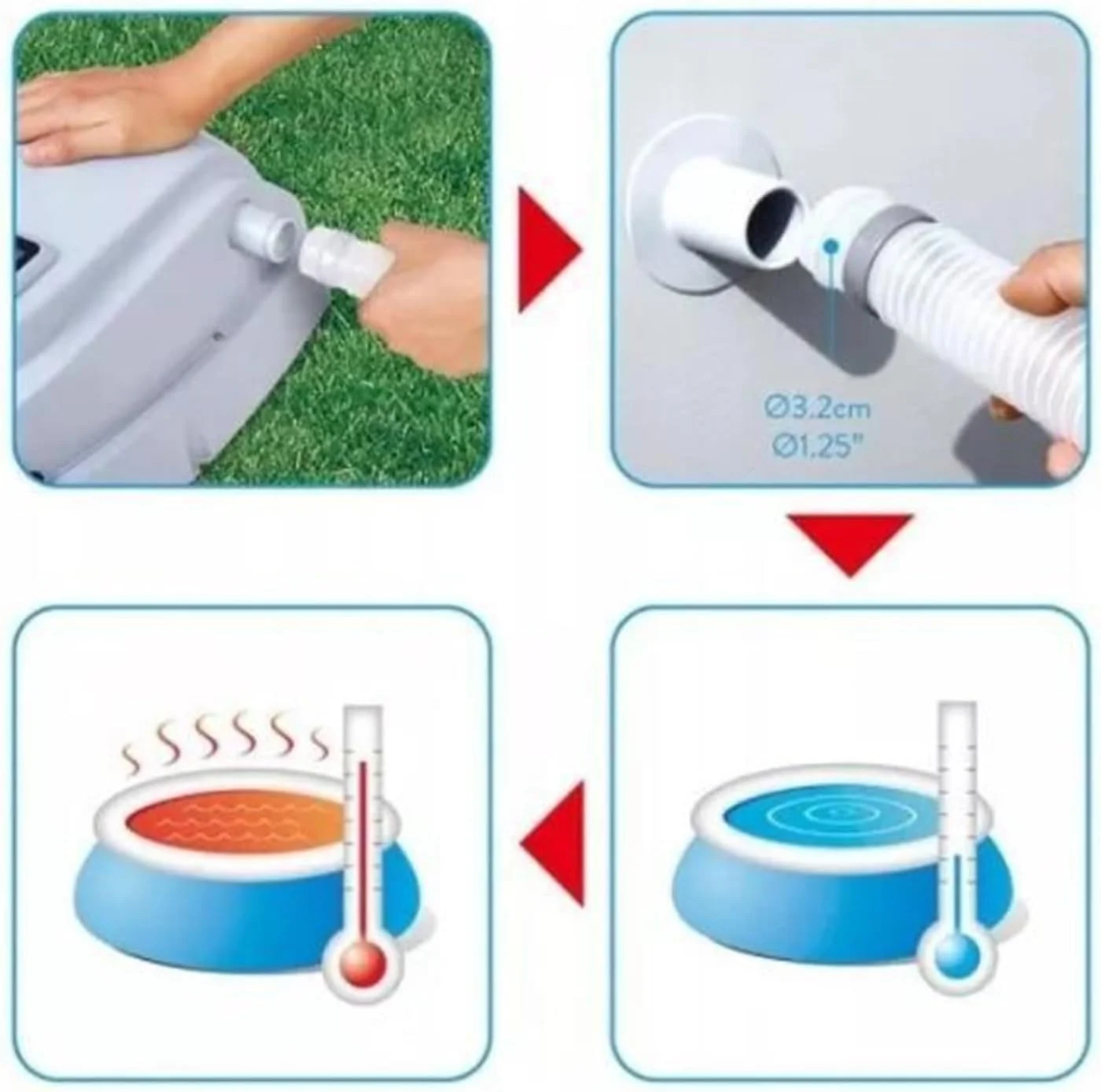 Ø3.2cm
Ø1.25"