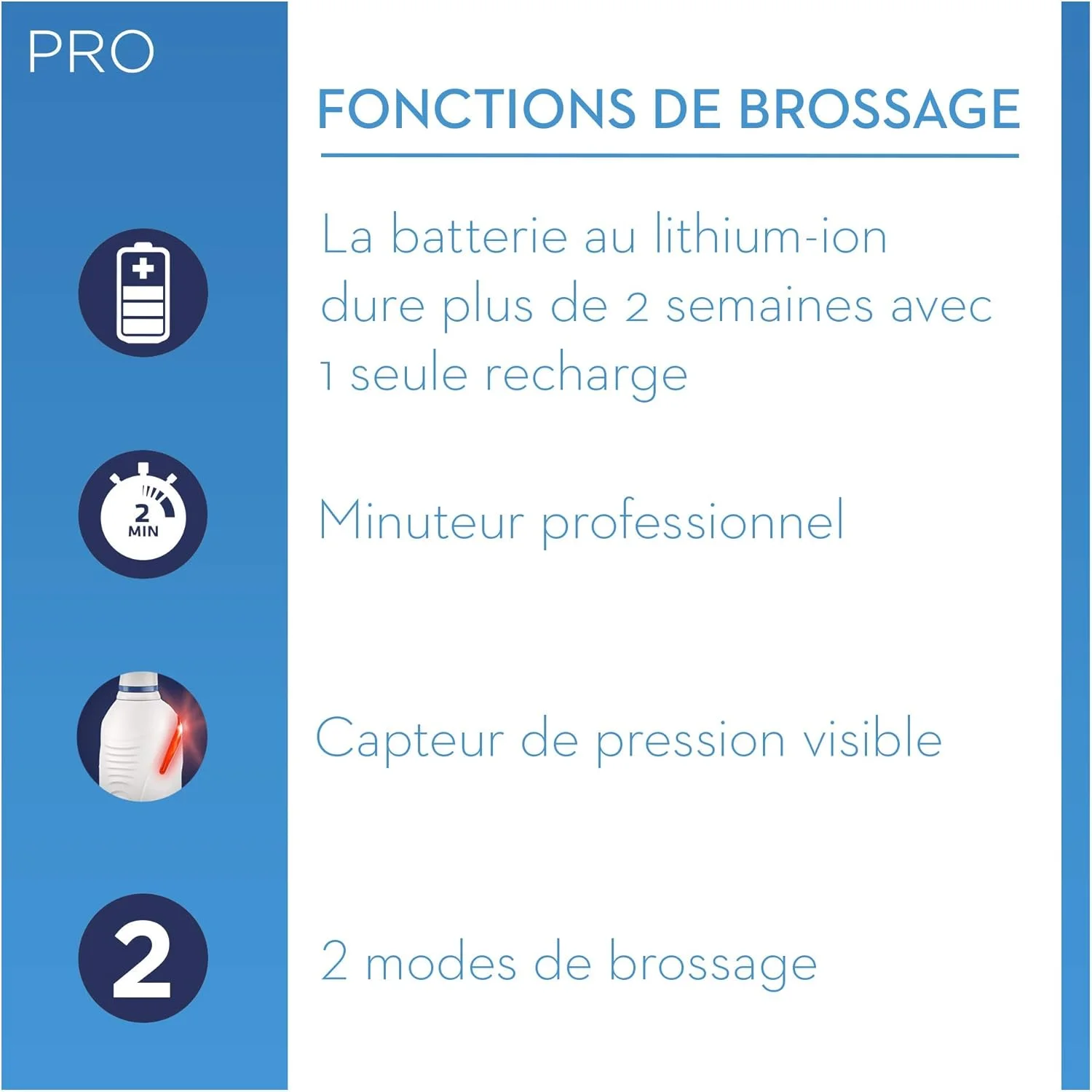 PRO

FONCTIONS DE BROSSAGE

La batterie au lithium-ion dure plus de 2 semaines avec 1 seule recharge

2 MIN

Minuteur professionnel

Capteur de pression visible

2

2 modes de brossage