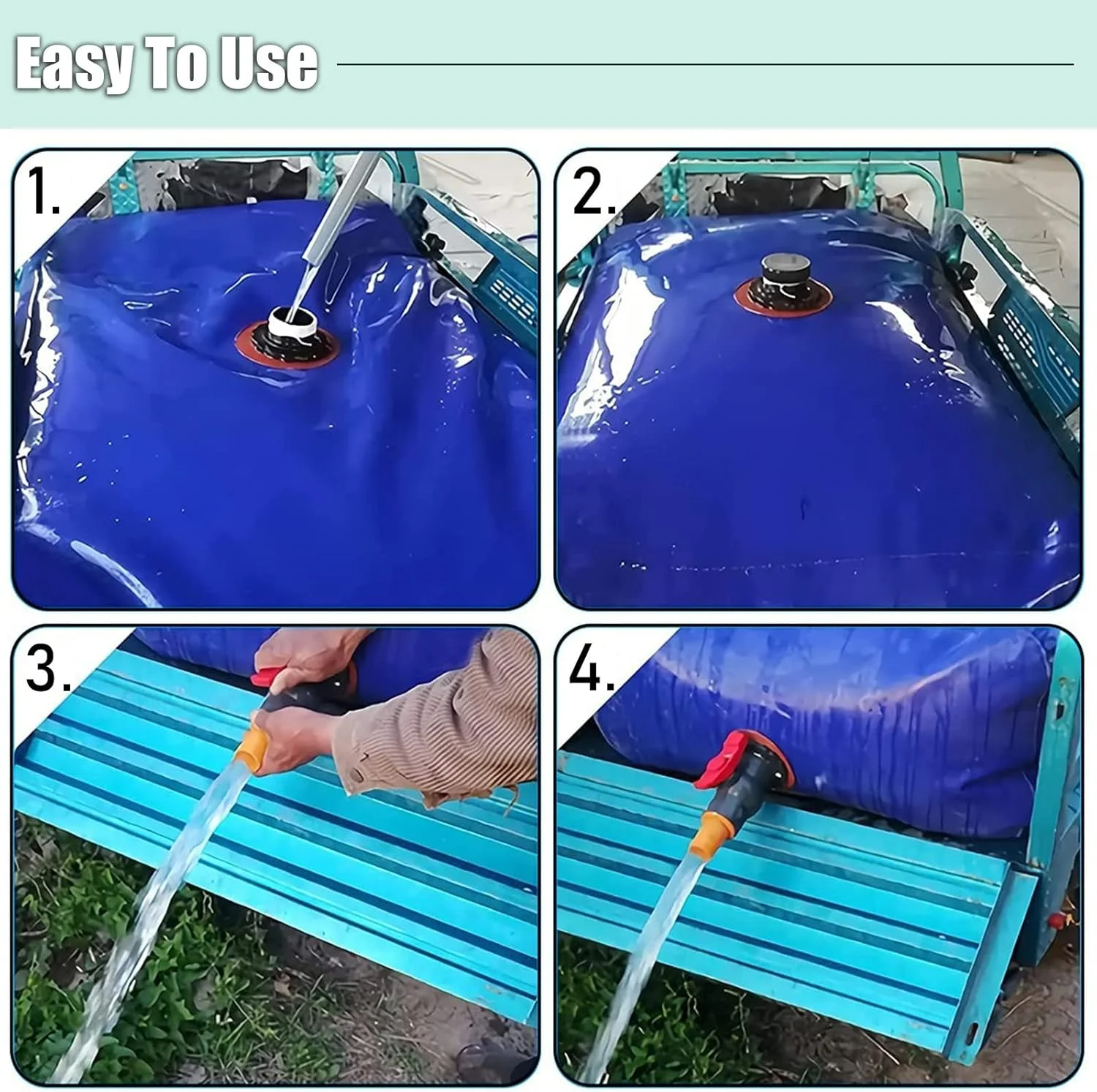 Easy To Use

1.

2.

3.

4.