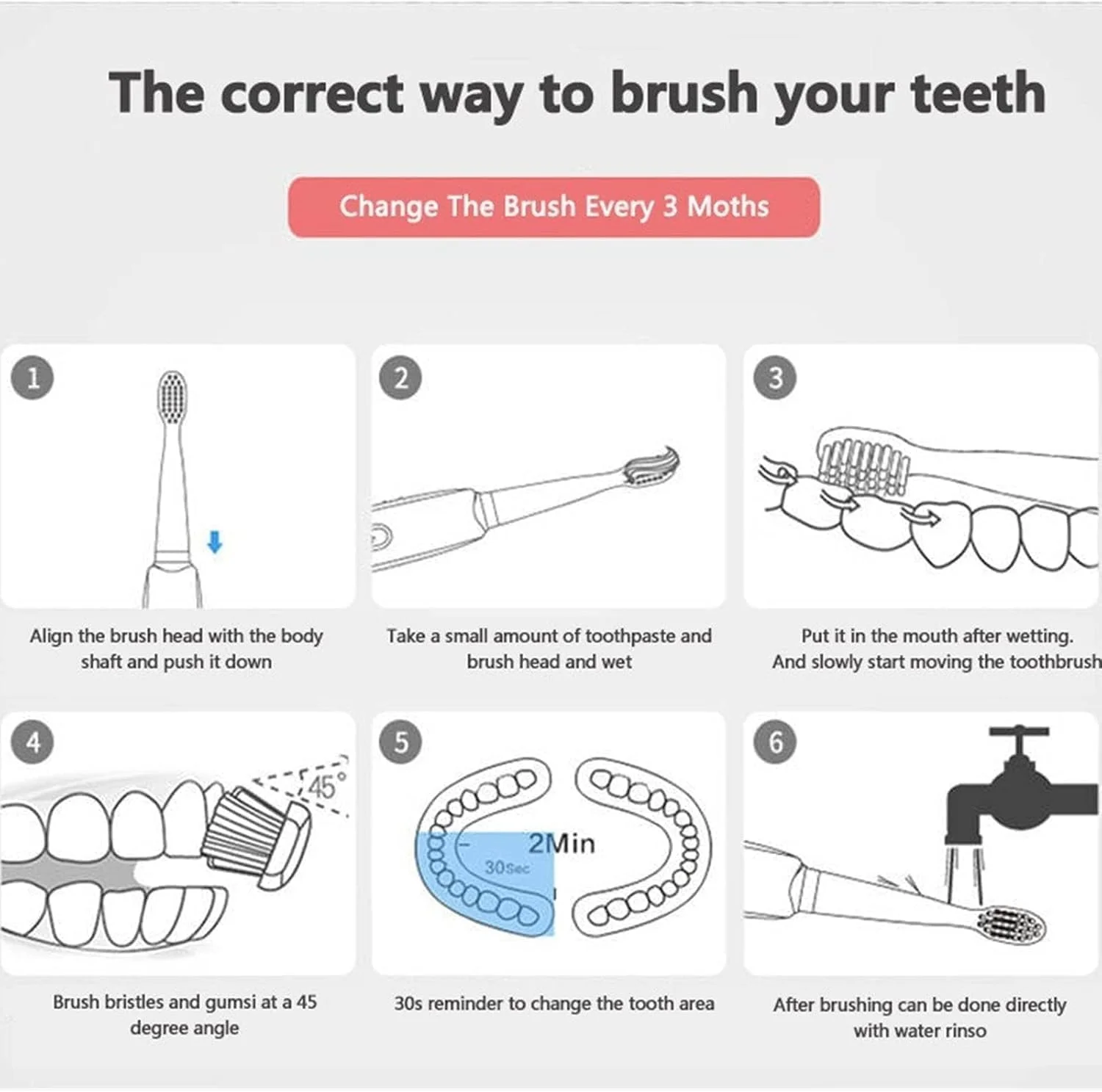 The correct way to brush your teeth

Change The Brush Every 3 Moths

1

Align the brush head with the body shaft and push it down

2

Take a small amount of toothpaste and brush head and wet

3

Put it in the mouth after wetting. And slowly start moving the toothbrush

4

45°

Brush bristles and gumsi at a 45 degree angle

5

2Min

30Sec

30s reminder to change the tooth area

6

After brushing can be done directly with water rinso