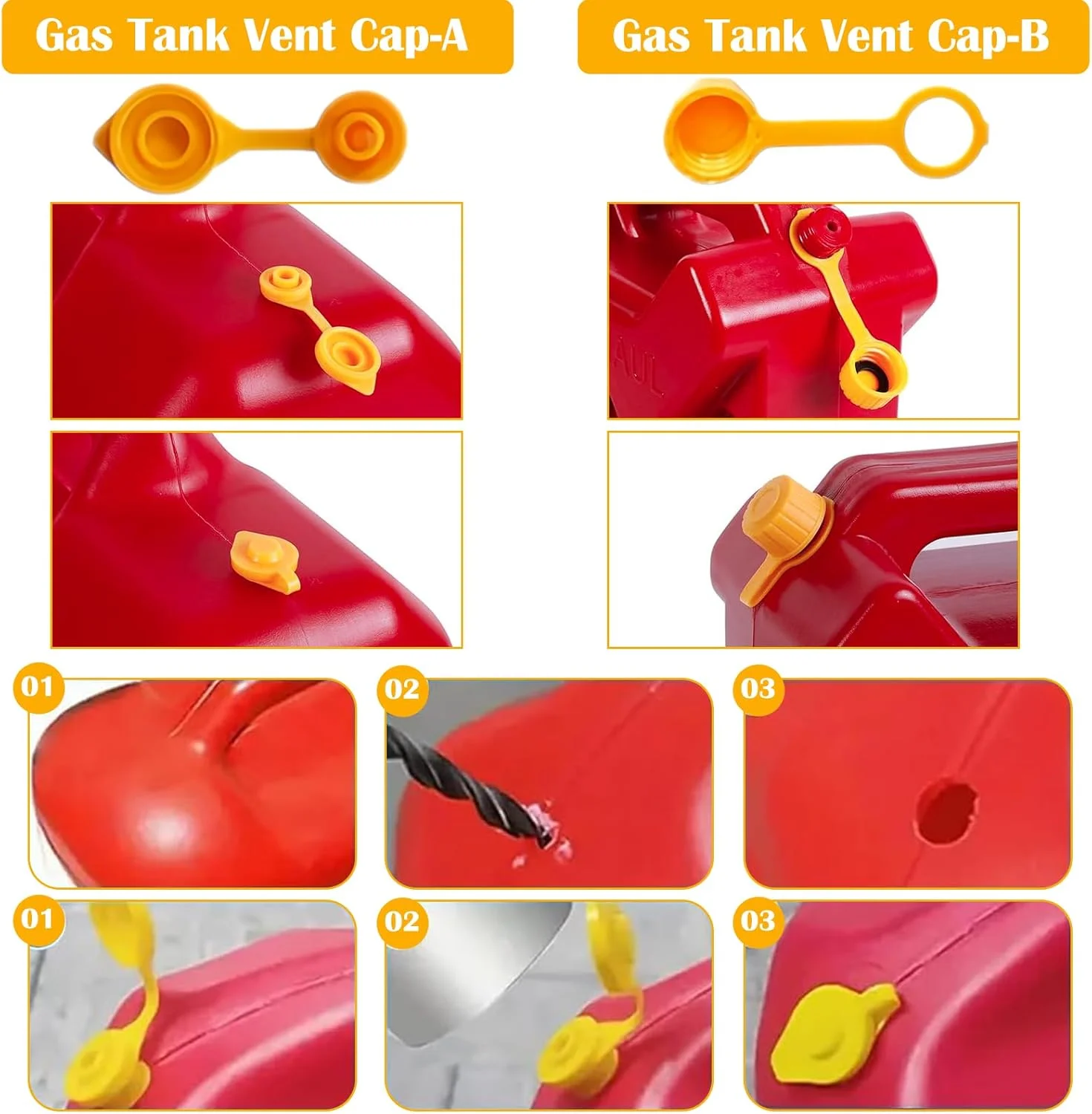 Gas Tank Vent Cap-A

Gas Tank Vent Cap-B

AUL

01

02

03

01

02

03