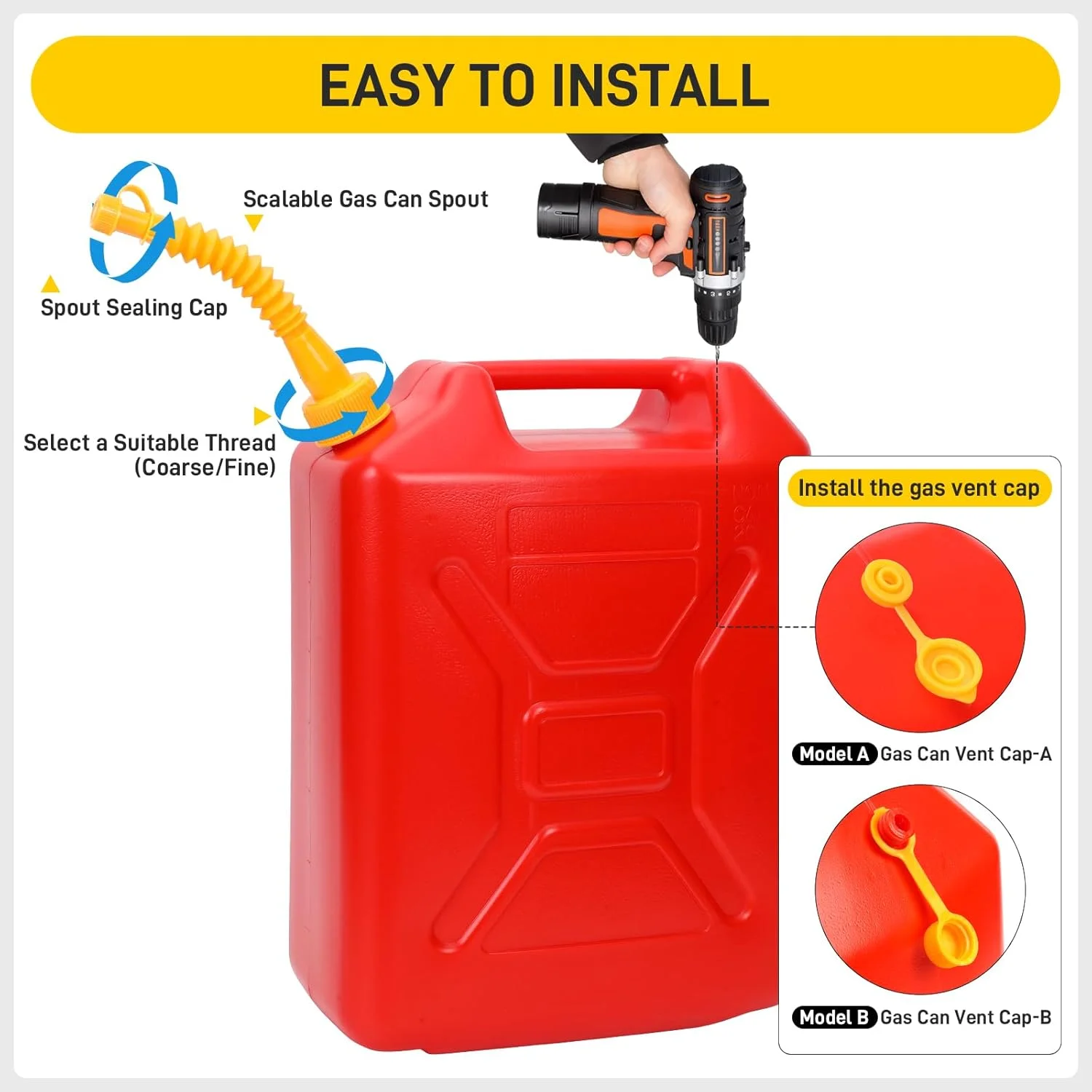 EASY TO INSTALL

Scalable Gas Can Spout

Spout Sealing Cap

Select a Suitable Thread (Coarse/Fine)

Install the gas vent cap

Model A Gas Can Vent Cap-A

Model B Gas Can Vent Cap-B