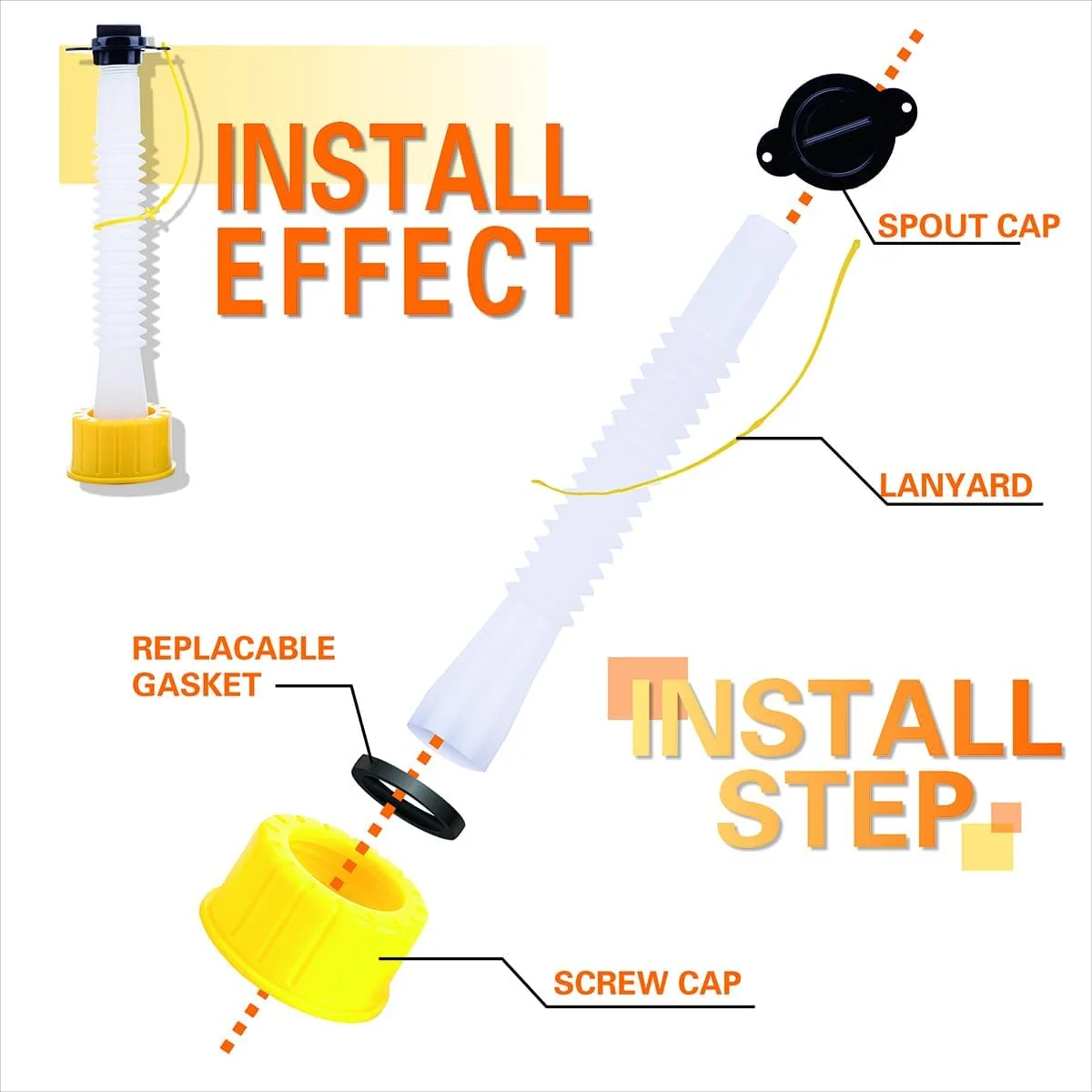 INSTALL EFFECT

SPOUT CAP

LANYARD

REPLACABLE GASKET

INSTALL STEP

SCREW CAP