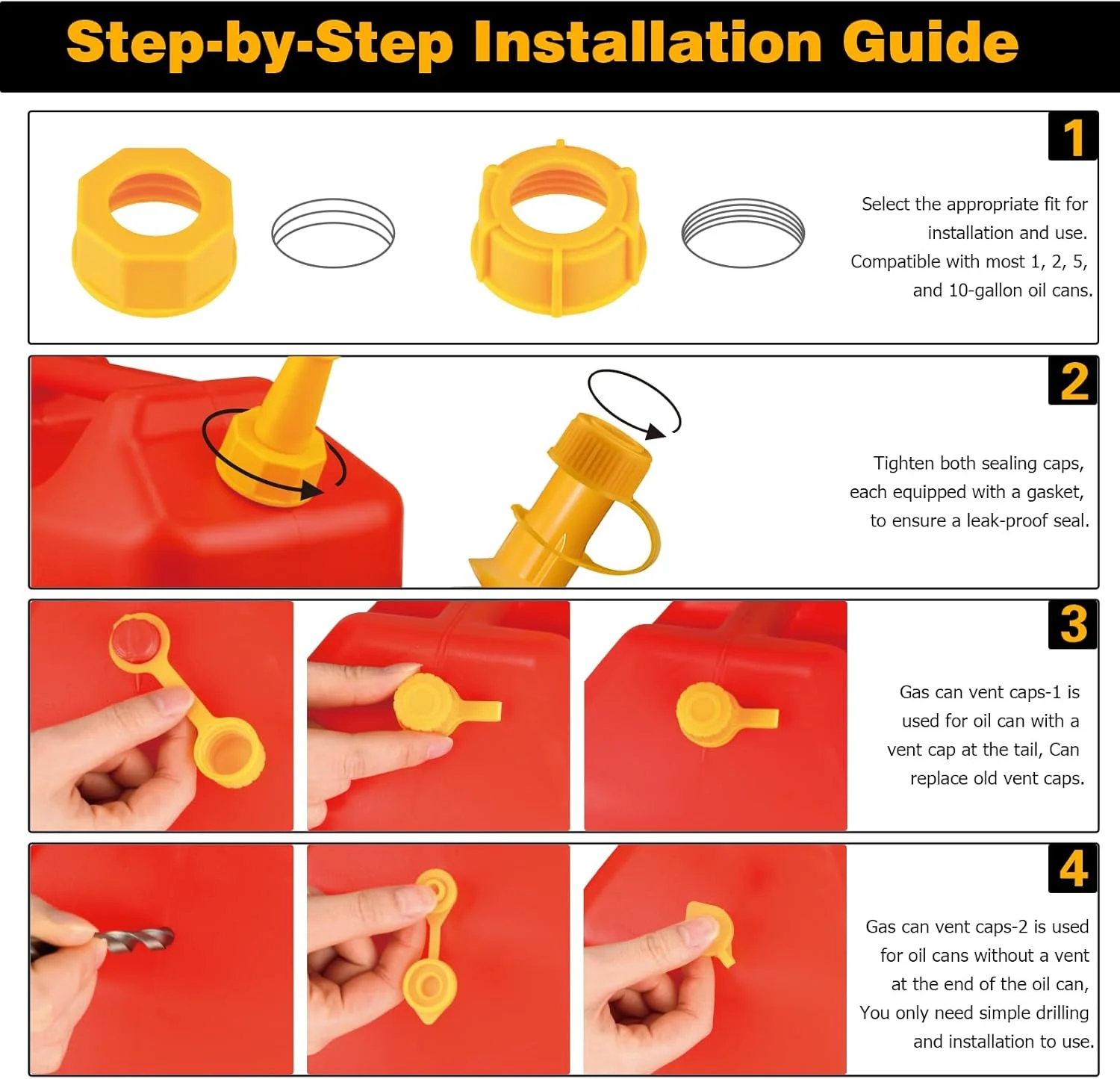 Step-by-Step Installation Guide

1

Select the appropriate fit for installation and use. Compatible with most 1, 2, 5, and 10-gallon oil cans.

2

Tighten both sealing caps, each equipped with a gasket, to ensure a leak-proof seal.

3

Gas can vent caps-1 is used for oil can with a vent cap at the tail, Can replace old vent caps.

4

Gas can vent caps-2 is used for oil cans without a vent at the end of the oil can, You only need simple drilling and installation to use.