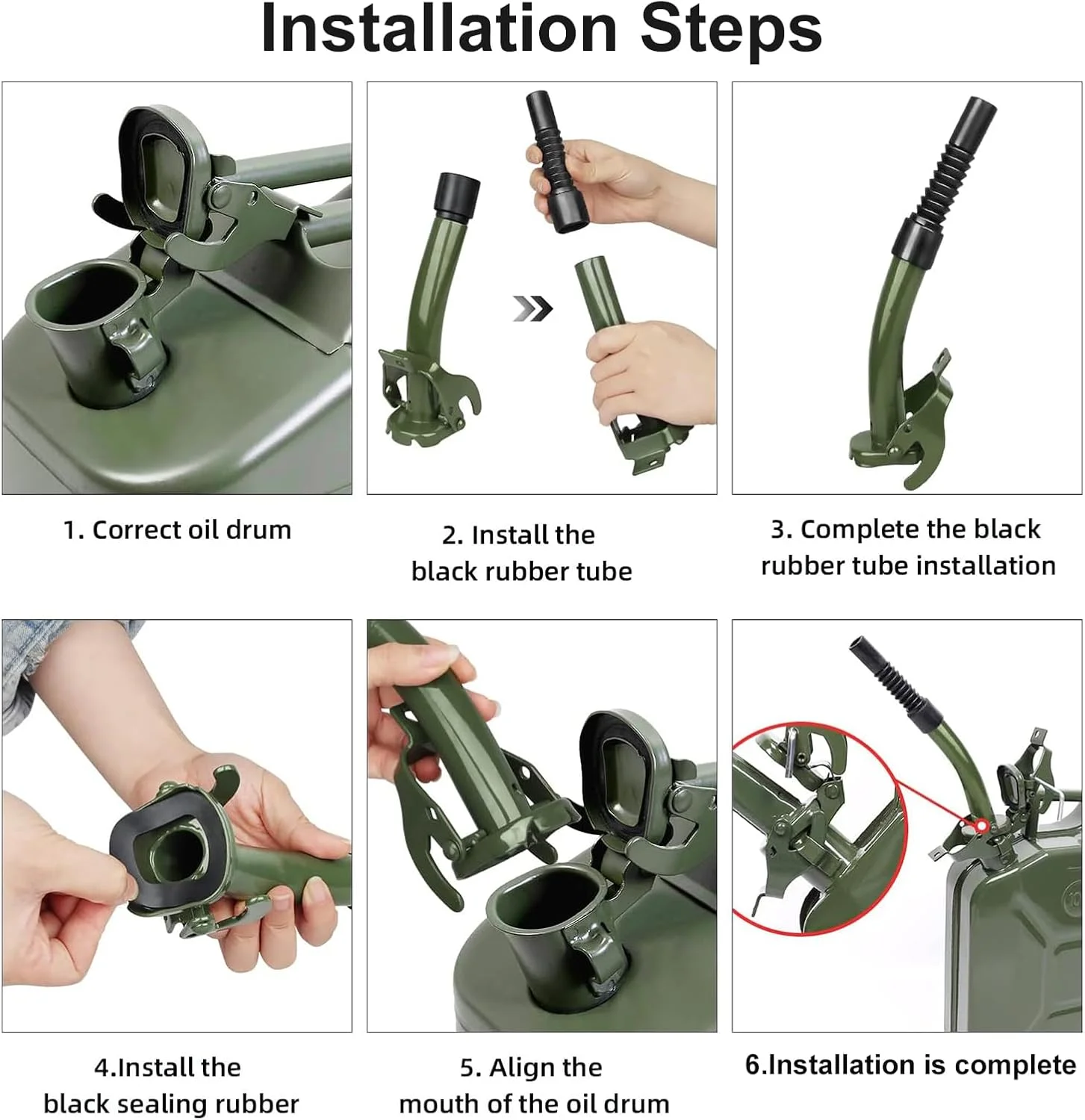 Installation Steps

1. Correct oil drum

2. Install the black rubber tube

3. Complete the black rubber tube installation

4.Install the black sealing rubber

5. Align the mouth of the oil drum

6.Installation is complete