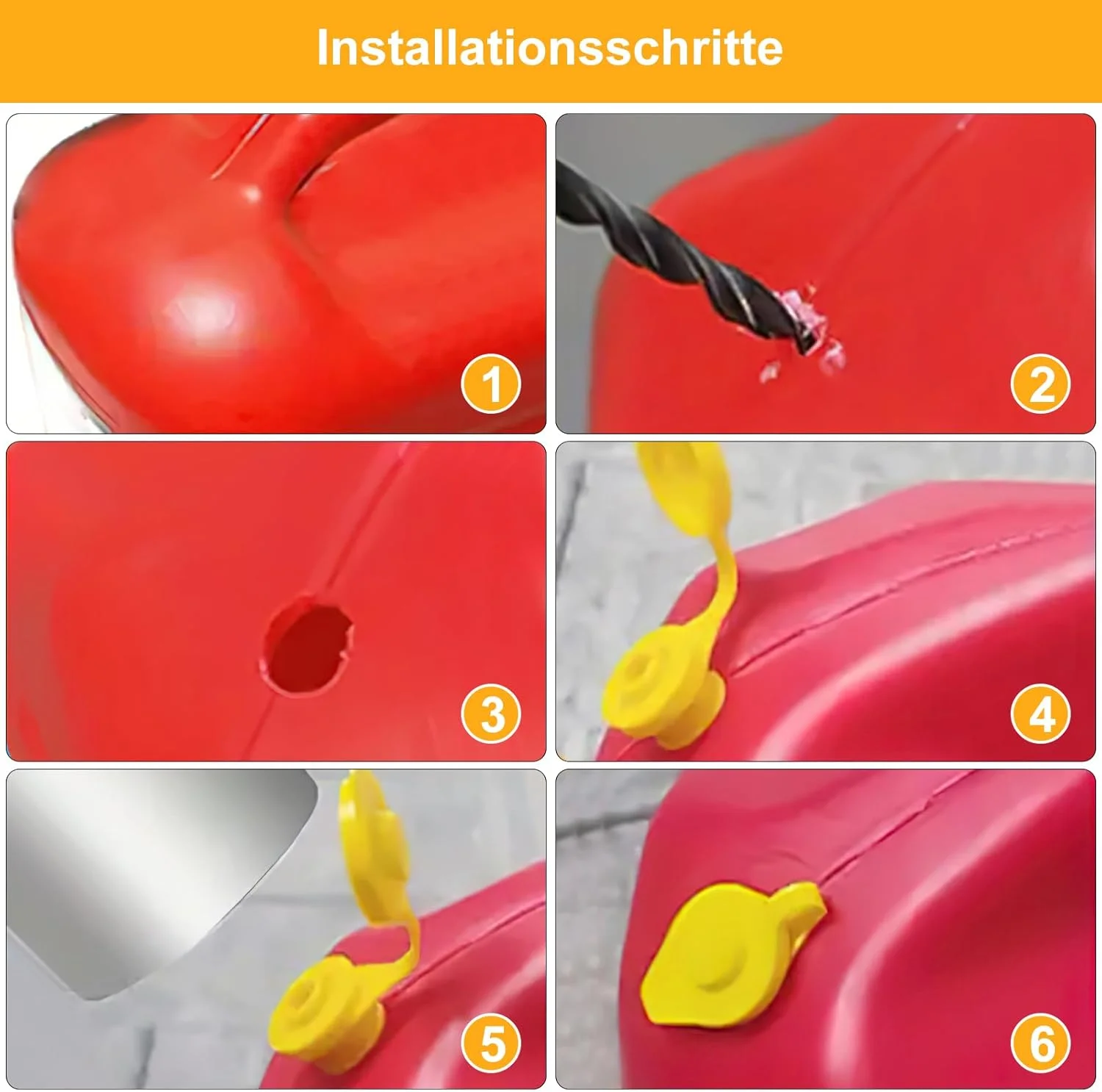 Installationsschritte

1

2

3

4

5

6