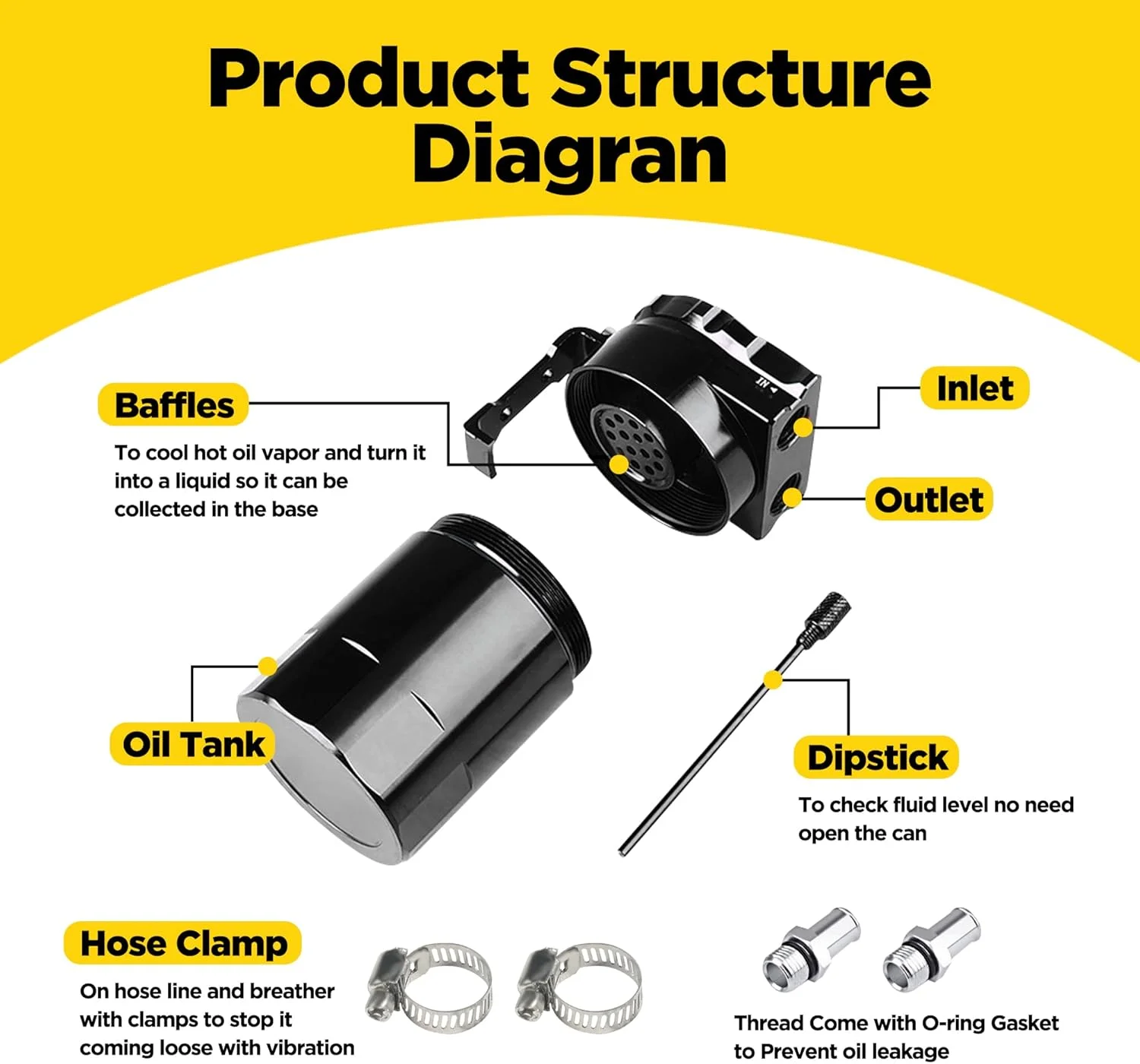 Product Structure Diagran

Baffles

To cool hot oil vapor and turn it into a liquid so it can be collected in the base

IN

Inlet

Outlet

Oil Tank

Dipstick

To check fluid level no need open the can

Hose Clamp

On hose line and breather with clamps to stop it coming loose with vibration

Thread Come with O-ring Gasket to Prevent oil leakage