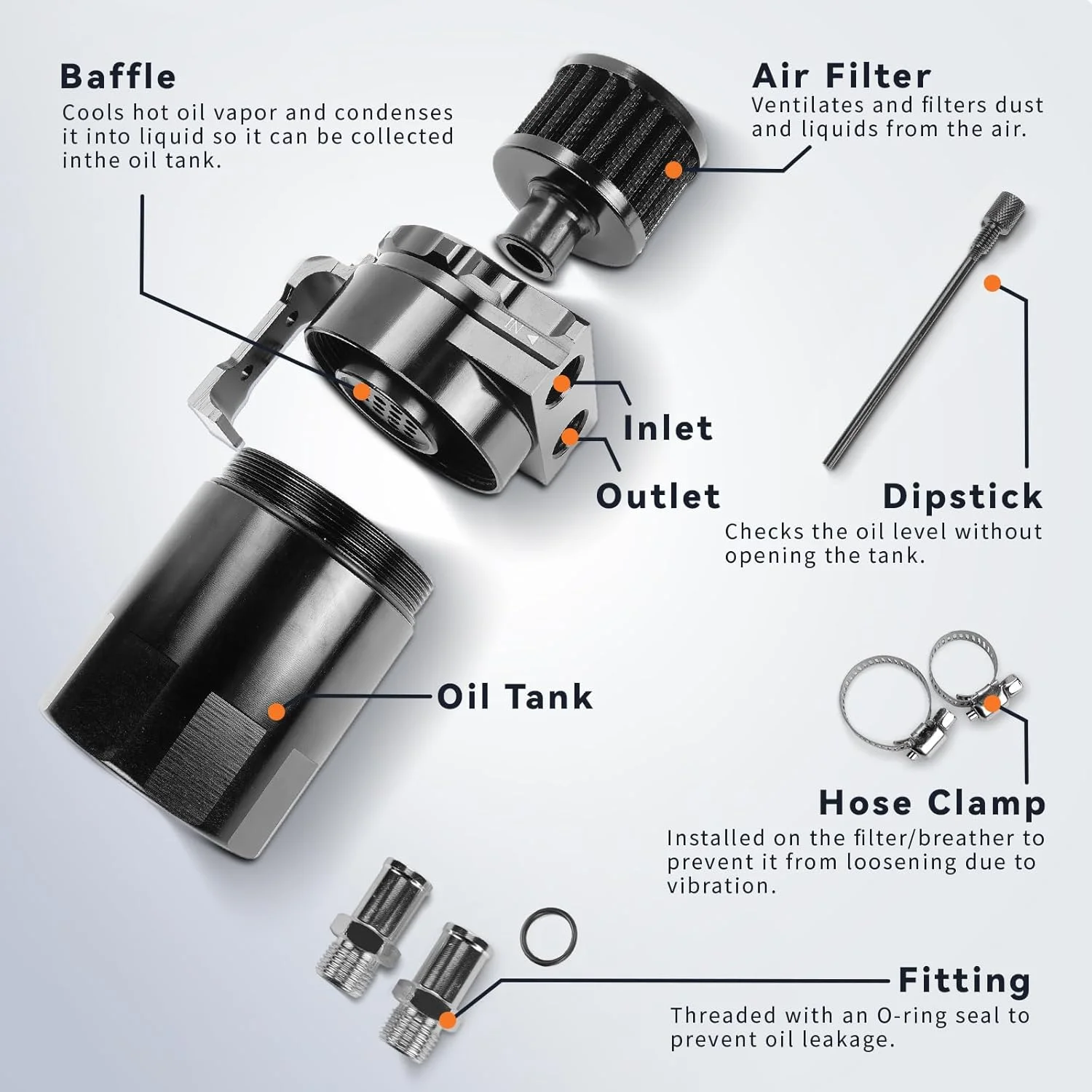 Baffle
Cools hot oil vapor and condenses it into liquid so it can be collected inthe oil tank.

Air Filter
Ventilates and filters dust and liquids from the air.

IN

Inlet

Outlet

Dipstick
Checks the oil level without opening the tank.

Oil Tank

Hose Clamp
Installed on the filter/breather to prevent it from loosening due to vibration.

Fitting
Threaded with an O-ring seal to prevent oil leakage.