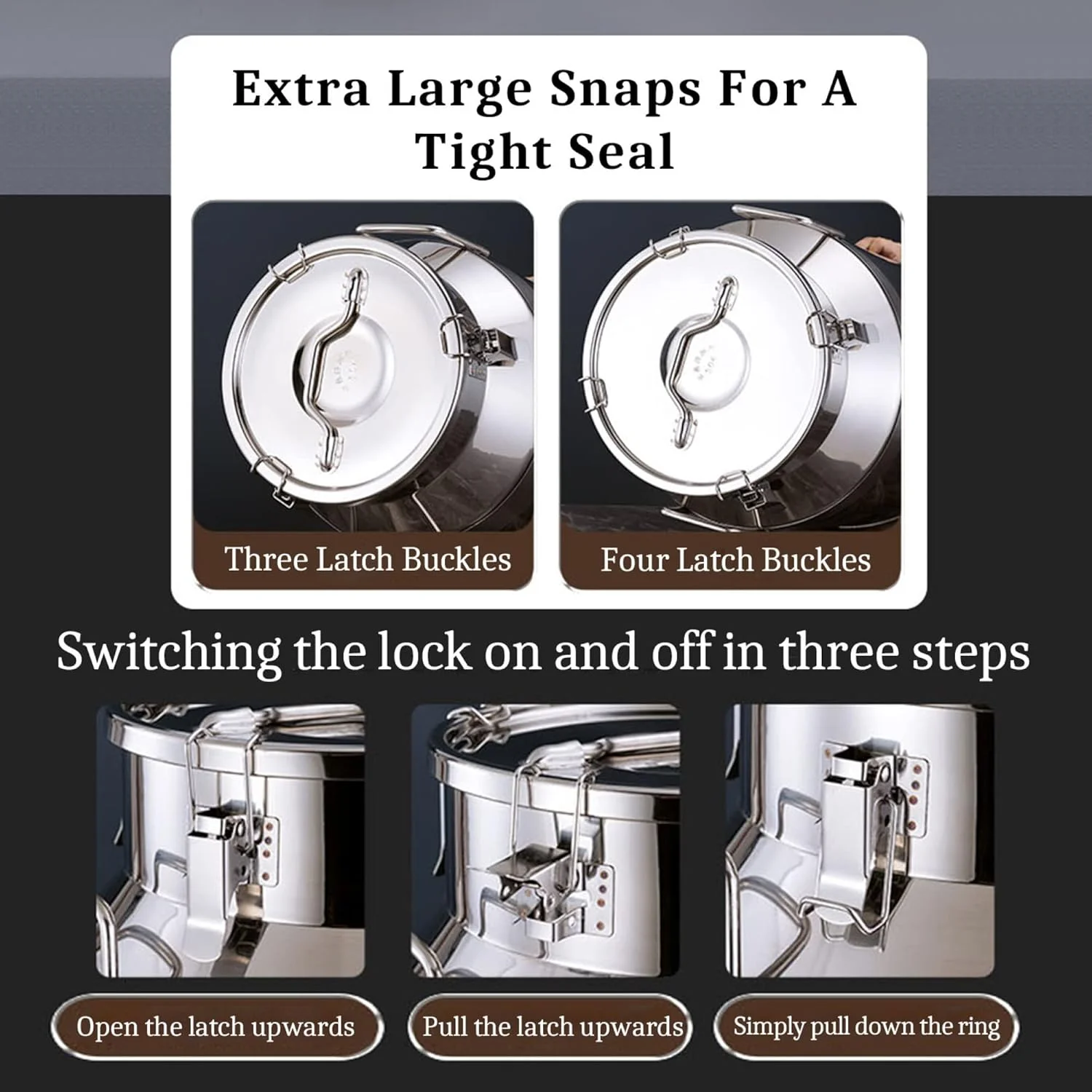 Extra Large Snaps For A Tight Seal

Three Latch Buckles

Four Latch Buckles

Switching the lock on and off in three steps

Open the latch upwards

Pull the latch upwards

Simply pull down the ring