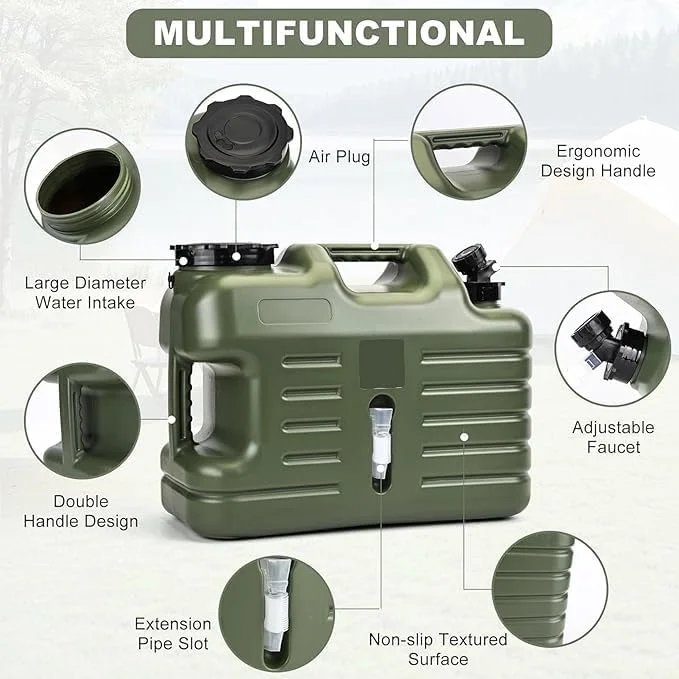 MULTIFUNCTIONAL

Air Plug

Ergonomic Design Handle

Large Diameter Water Intake

Adjustable Faucet

Double Handle Design

Extension Pipe Slot

Non-slip Textured Surface