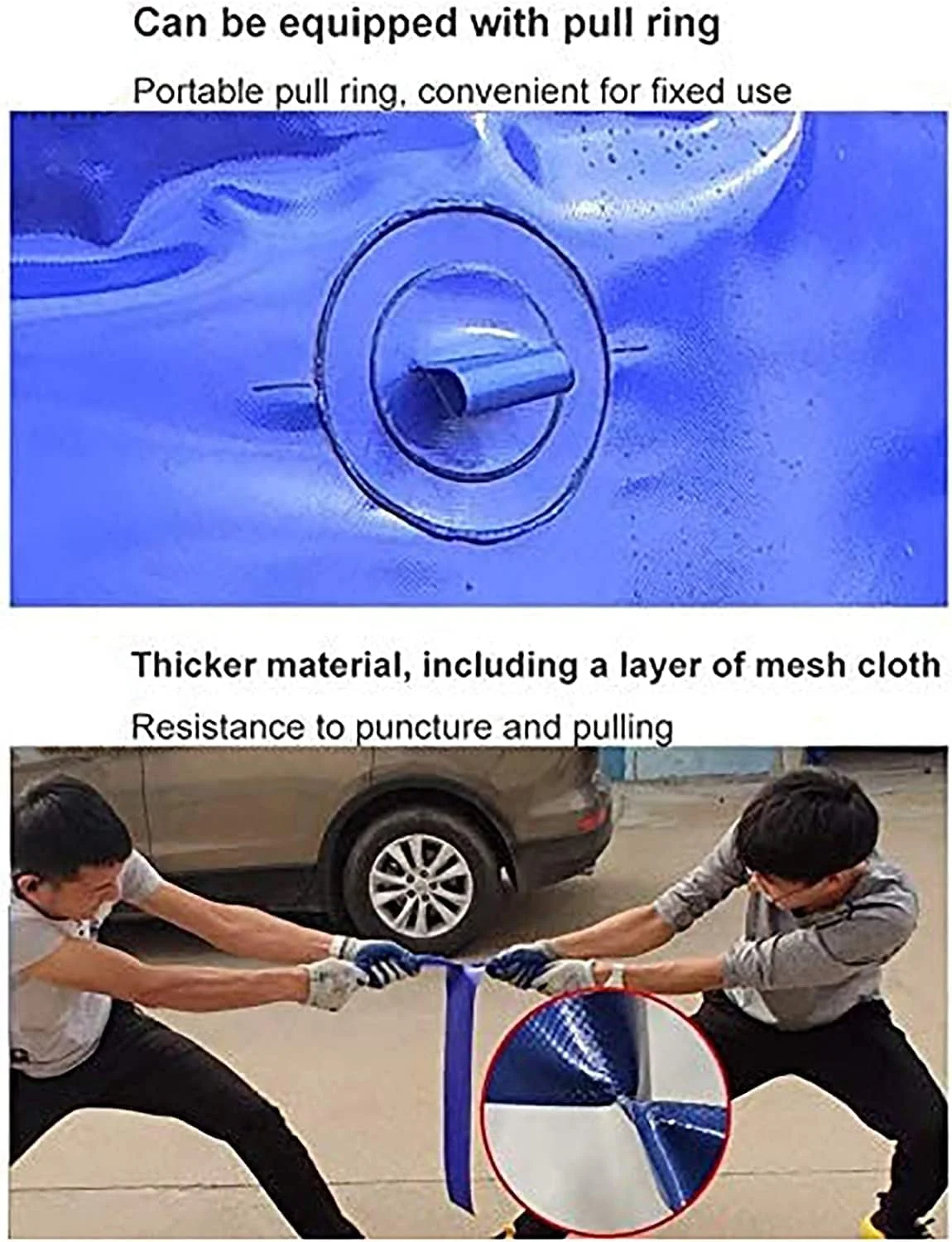 Can be equipped with pull ring

Portable pull ring, convenient for fixed use

Thicker material, including a layer of mesh cloth

Resistance to puncture and pulling