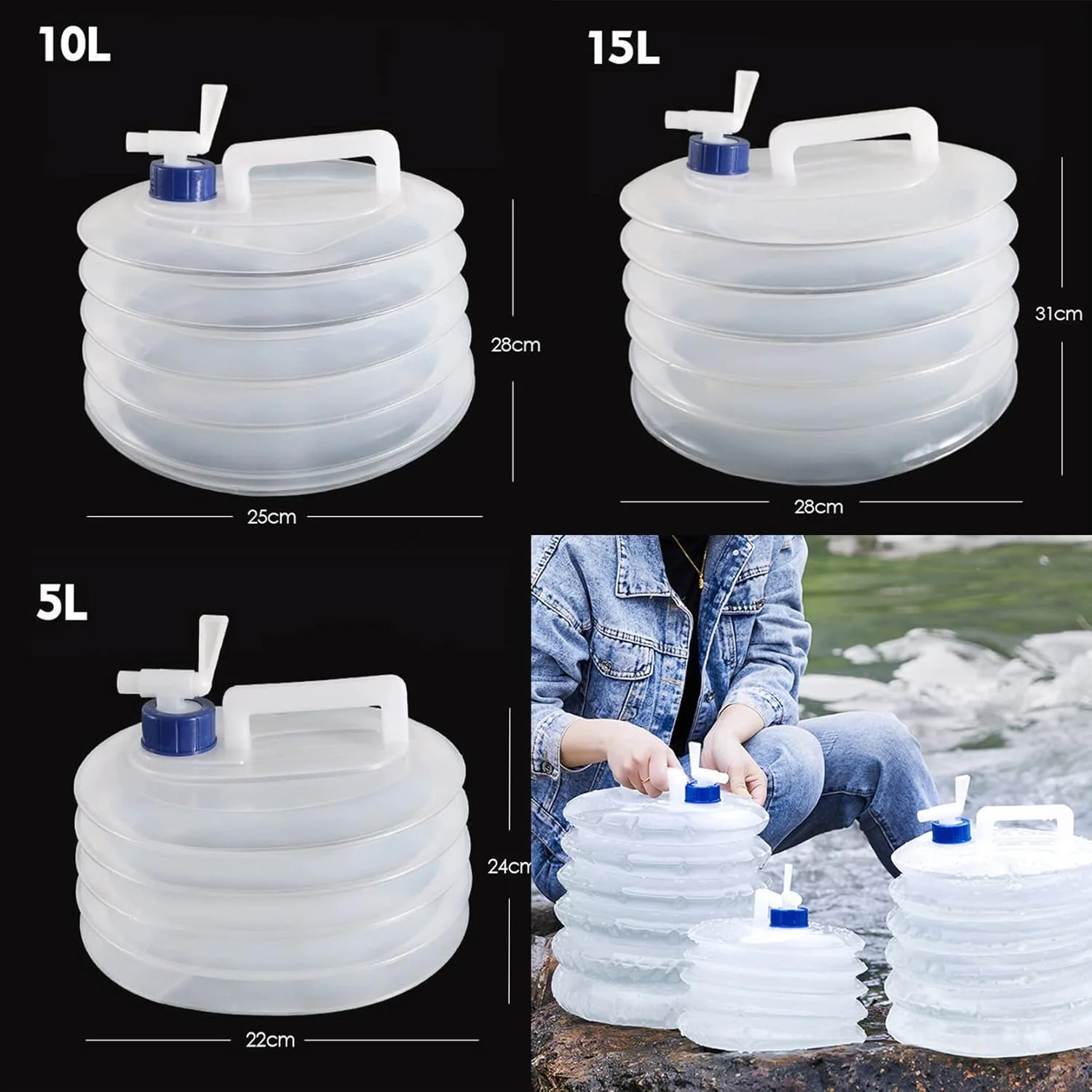 10L

28cm

25cm

15L

31cm

28cm

5L

24cm

22cm