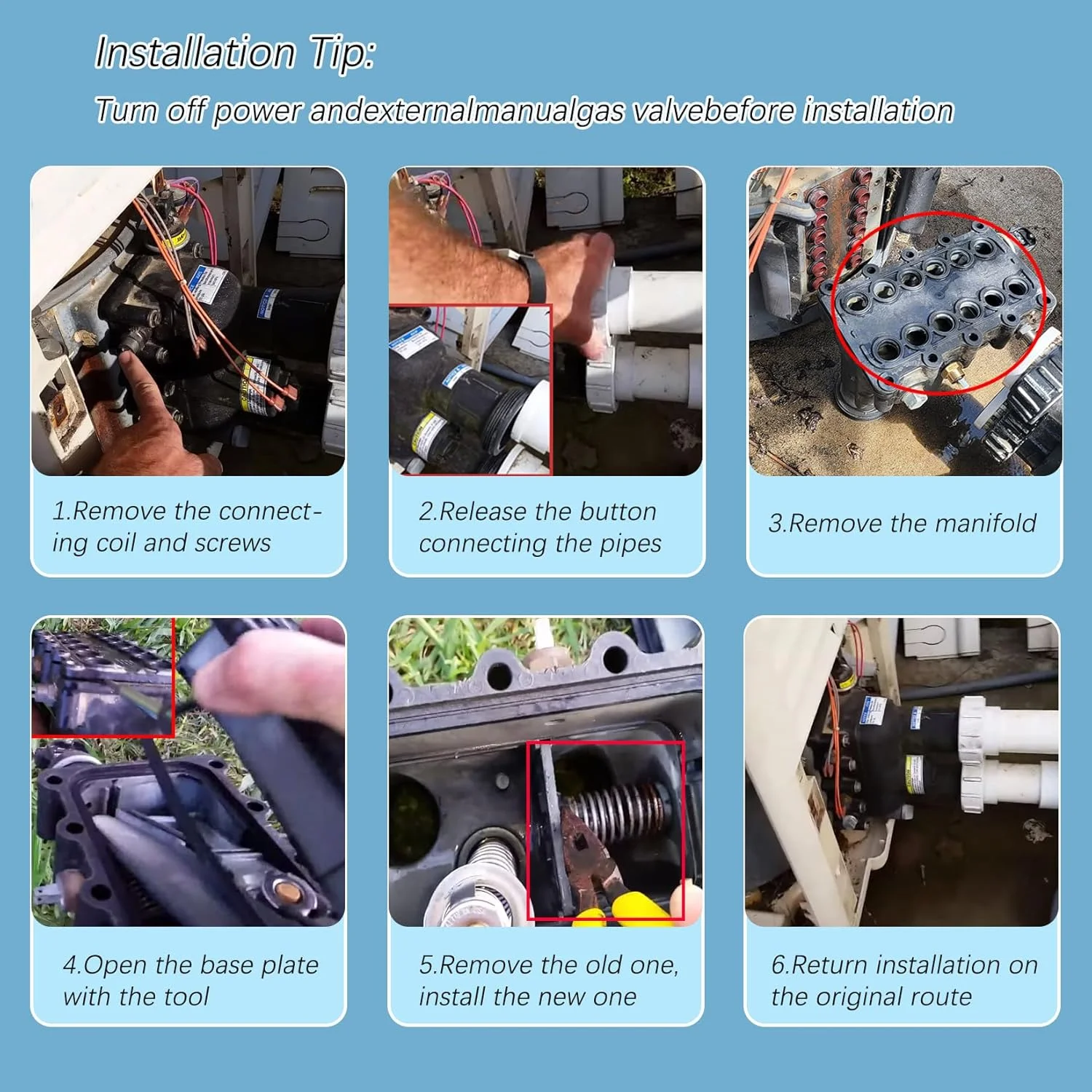 Installation Tip:

Turn off power andexternalmanualgas valvebefore installation

1.Remove the connecting coil and screws

2.Release the button connecting the pipes

3.Remove the manifold

4.Open the base plate with the tool

5.Remove the old one, install the new one

6.Return installation on the original route