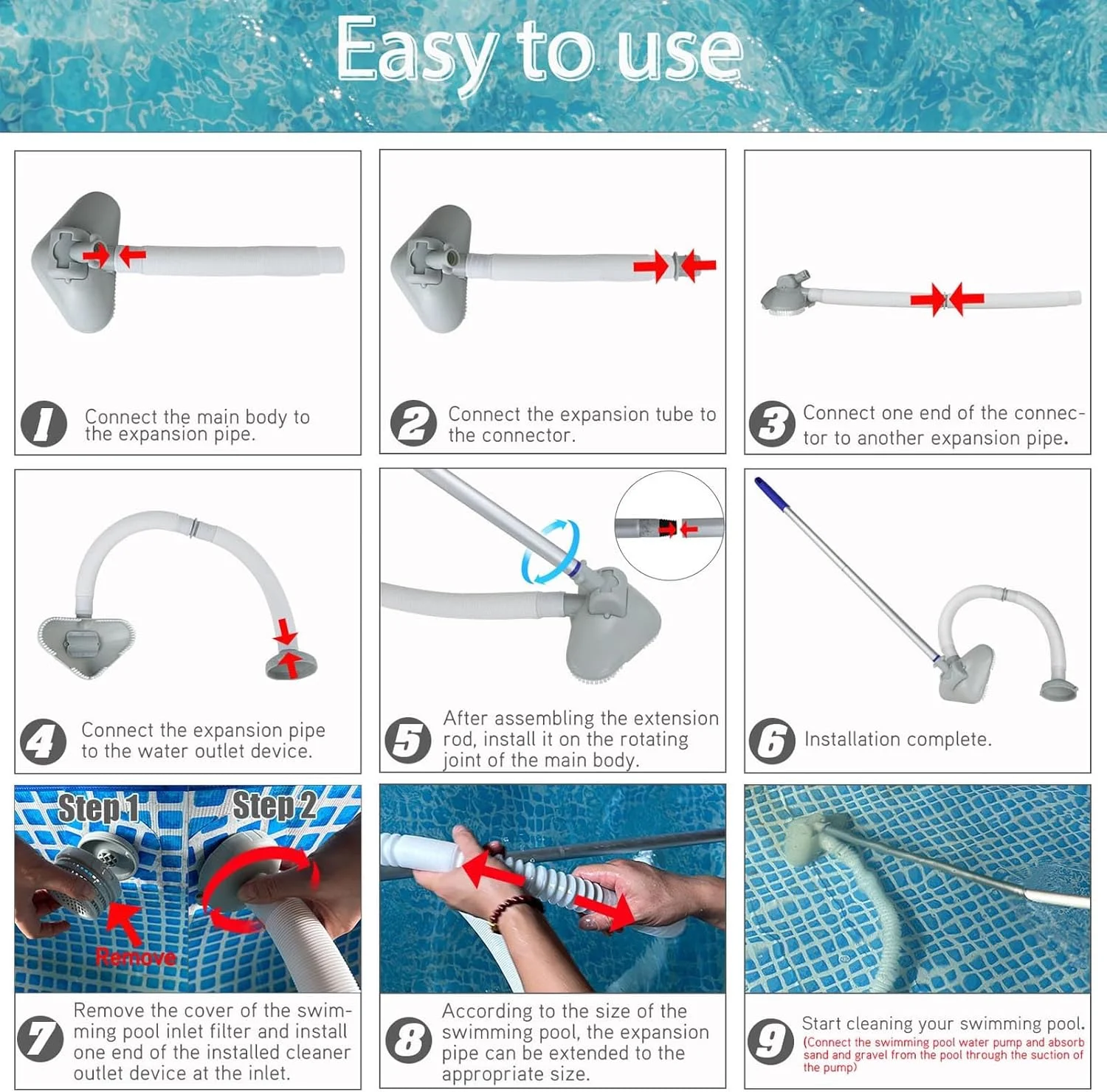 Easy to use

1 Connect the main body to the expansion pipe.

2 Connect the expansion tube to the connector.

3 Connect one end of the connector to another expansion pipe.

4 Connect the expansion pipe to the water outlet device.

5 After assembling the extension rod, install it on the rotating joint of the main body.

6 Installation complete.

Step 1 Step 2

Remove

7 Remove the cover of the swimming pool inlet filter and install one end of the installed cleaner outlet device at the inlet.

8 According to the size of the swimming pool, the expansion pipe can be extended to the appropriate size.

9 Start cleaning your swimming pool.
(Connect the swimming pool water pump and absorb sand and gravel from the pool through the suction of the pump)