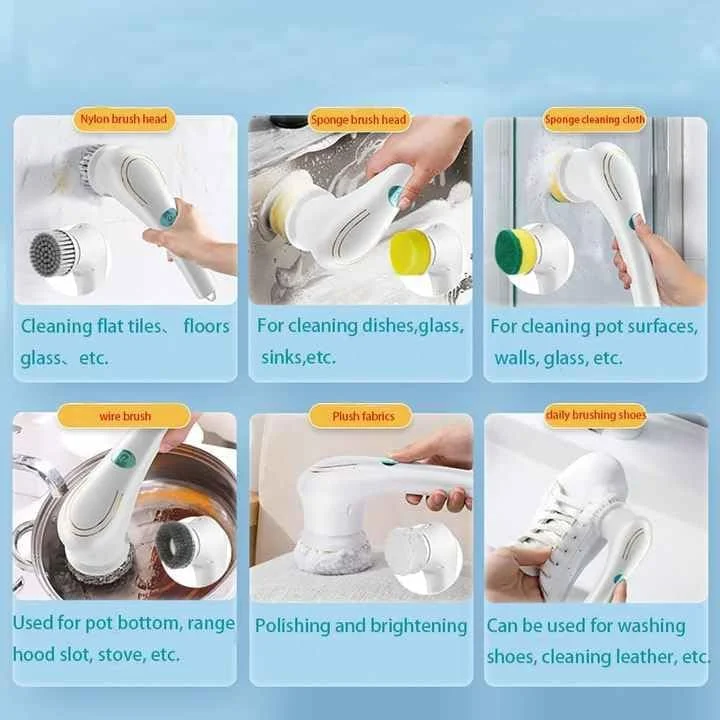 Nylon brush head

Cleaning flat tiles、 floors glass、 etc.

Sponge brush head

For cleaning dishes,glass, sinks,etc.

Sponge cleaning cloth

For cleaning pot surfaces, walls, glass, etc.

wire brush

Used for pot bottom, range hood slot, stove, etc.

Plush fabrics

Polishing and brightening

daily brushing shoes

Can be used for washing shoes, cleaning leather, etc.