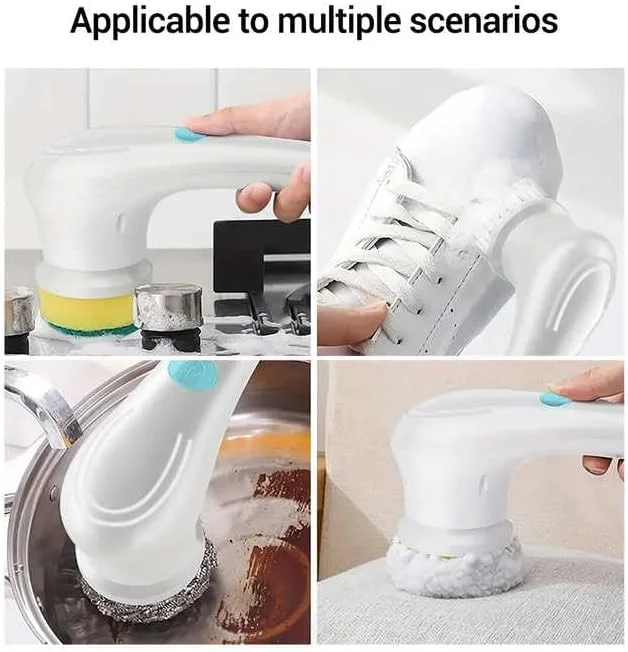 Applicable to multiple scenarios