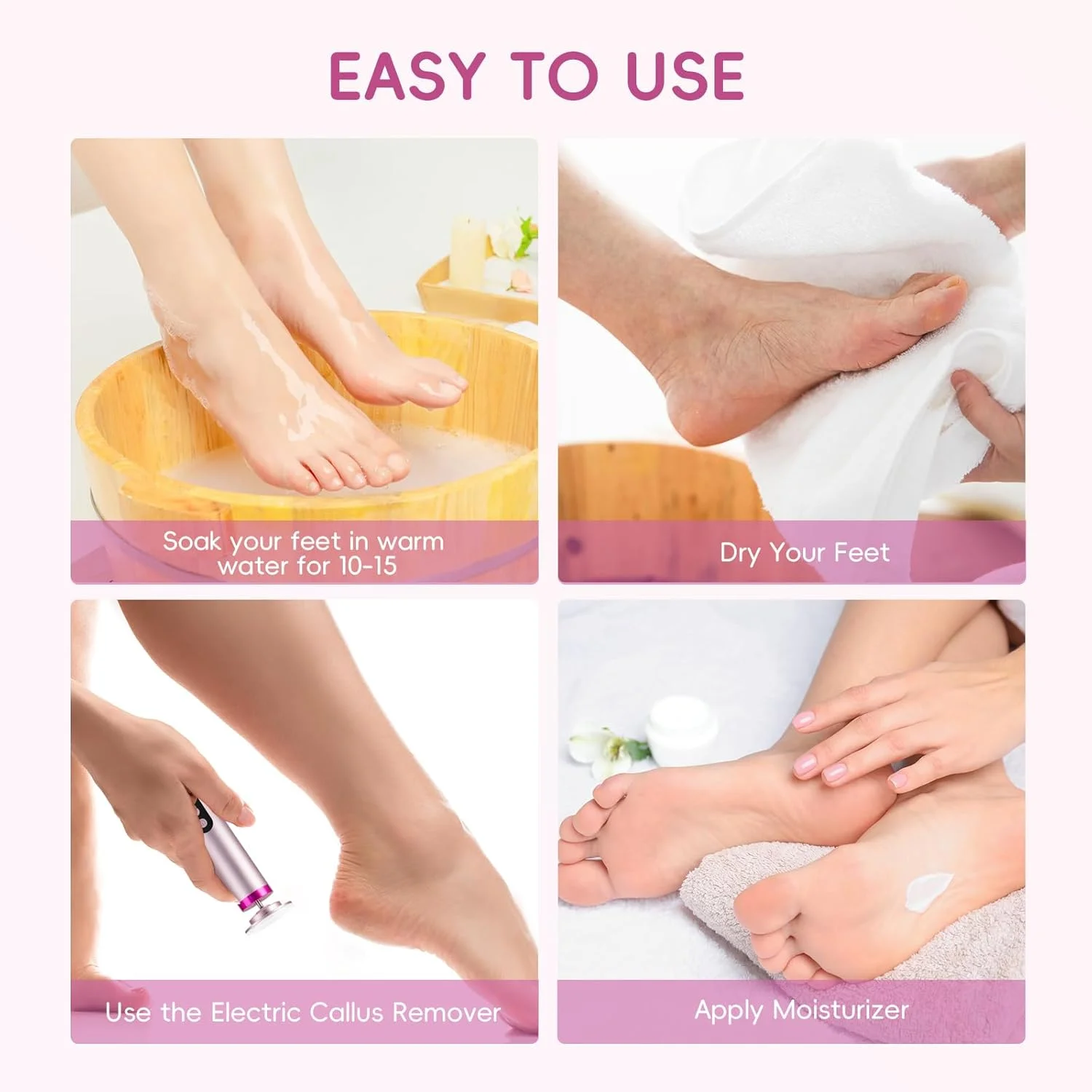 EASY TO USE

Soak your feet in warm water for 10-15

Dry Your Feet

Use the Electric Callus Remover

Apply Moisturizer