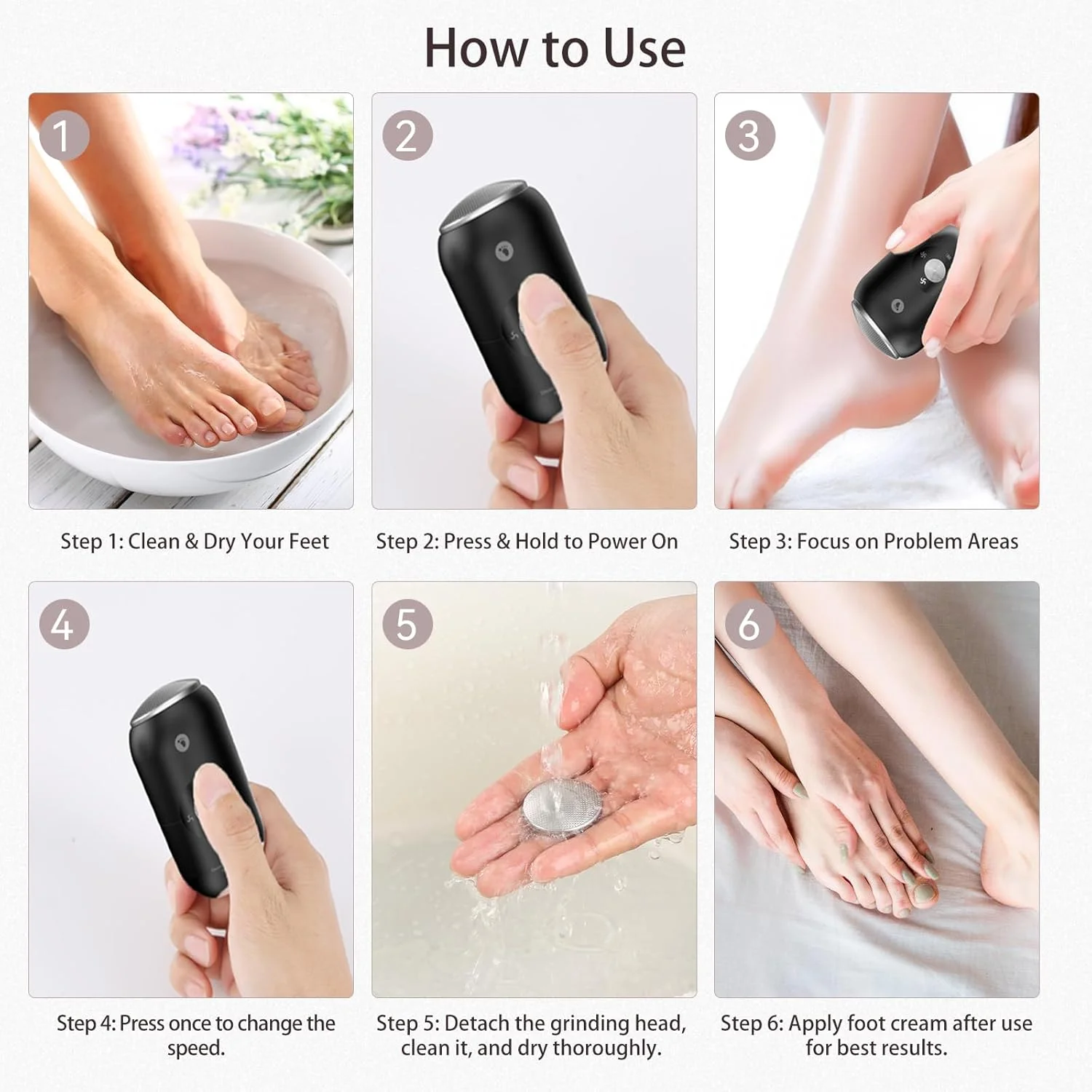 How to Use

1

Step 1: Clean & Dry Your Feet

2

Step 2: Press & Hold to Power On

3

Step 3: Focus on Problem Areas

4

Step 4: Press once to change the speed.

5

Step 5: Detach the grinding head, clean it, and dry thoroughly.

6

Step 6: Apply foot cream after use for best results.