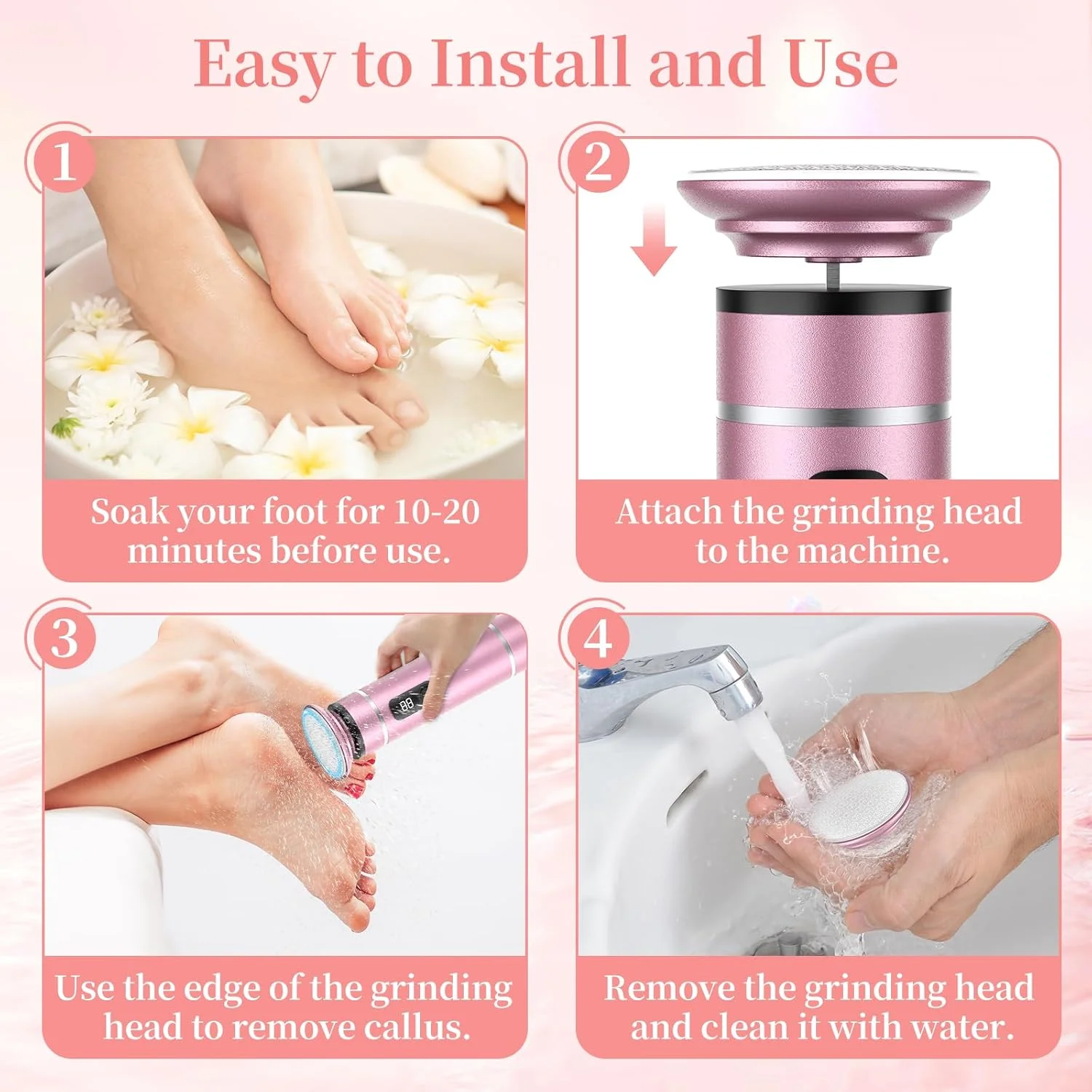 Easy to Install and Use

1

Soak your foot for 10-20 minutes before use.

2

Attach the grinding head to the machine.

3

88

Use the edge of the grinding head to remove callus.

4

Remove the grinding head and clean it with water.