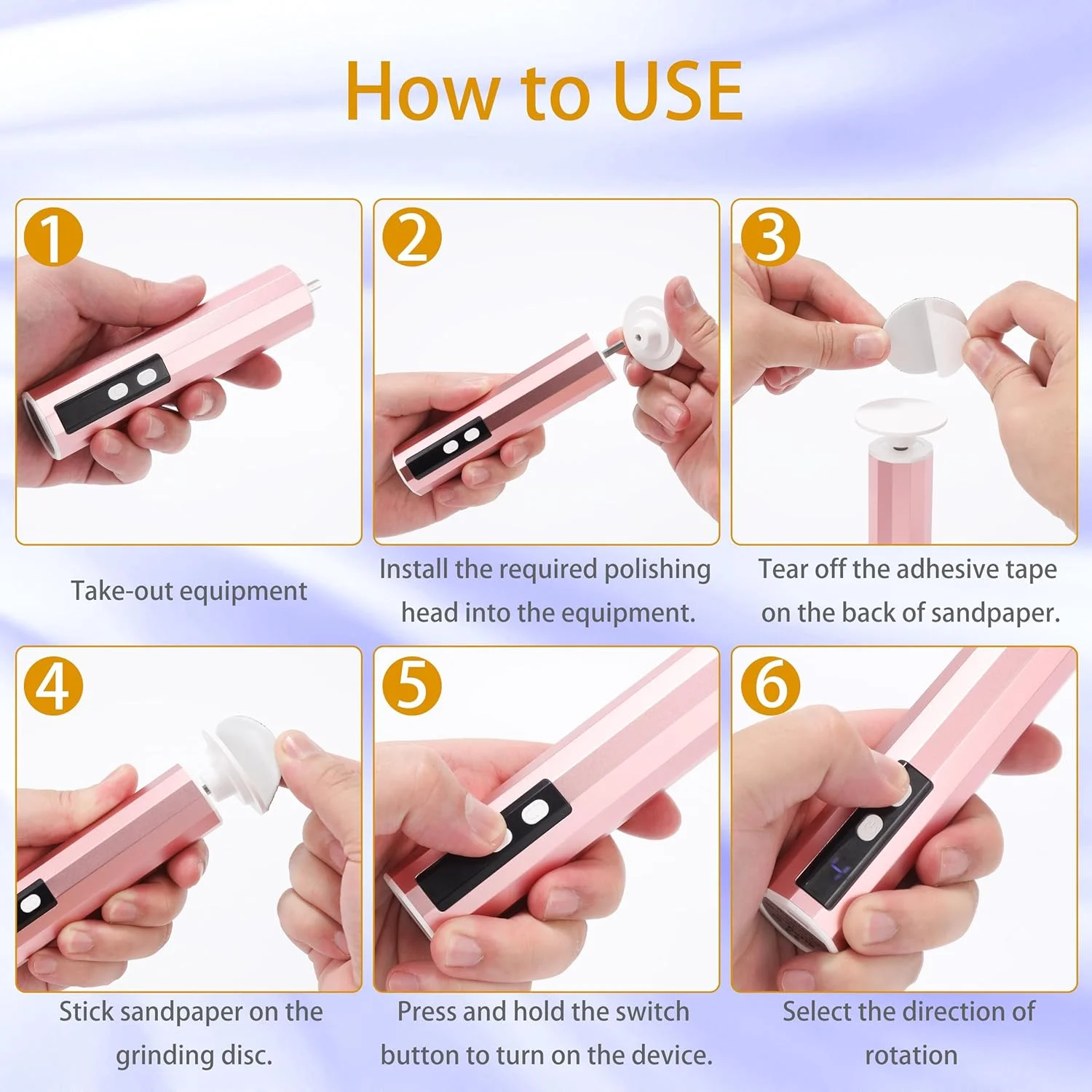 How to USE

1

Take-out equipment

2

Install the required polishing head into the equipment.

3

Tear off the adhesive tape on the back of sandpaper.

4

Stick sandpaper on the grinding disc.

5

Press and hold the switch button to turn on the device.

6

Select the direction of rotation