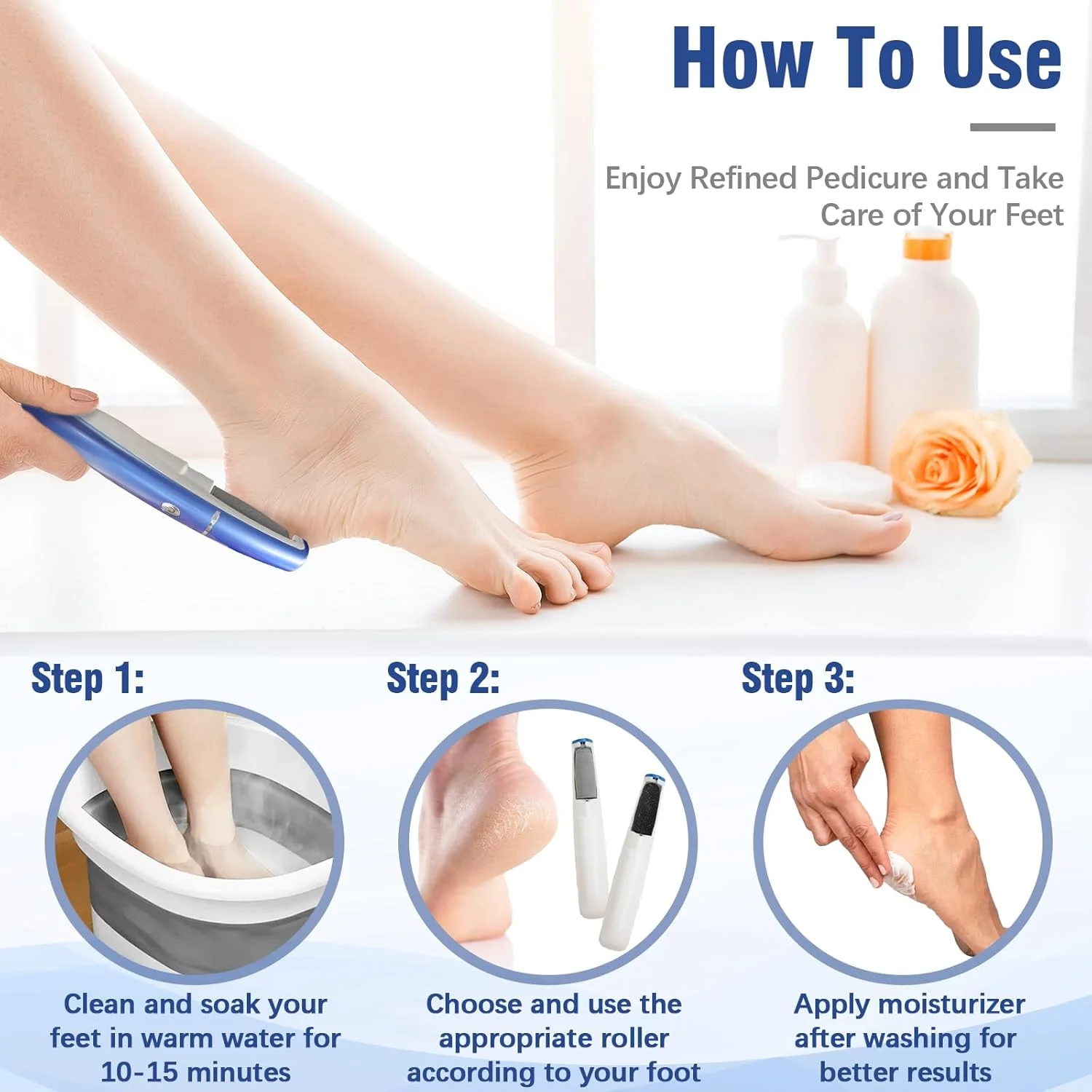 How To Use

Enjoy Refined Pedicure and Take Care of Your Feet

Step 1:

Clean and soak your feet in warm water for 10-15 minutes

Step 2:

Choose and use the appropriate roller according to your foot

Step 3:

Apply moisturizer after washing for better results