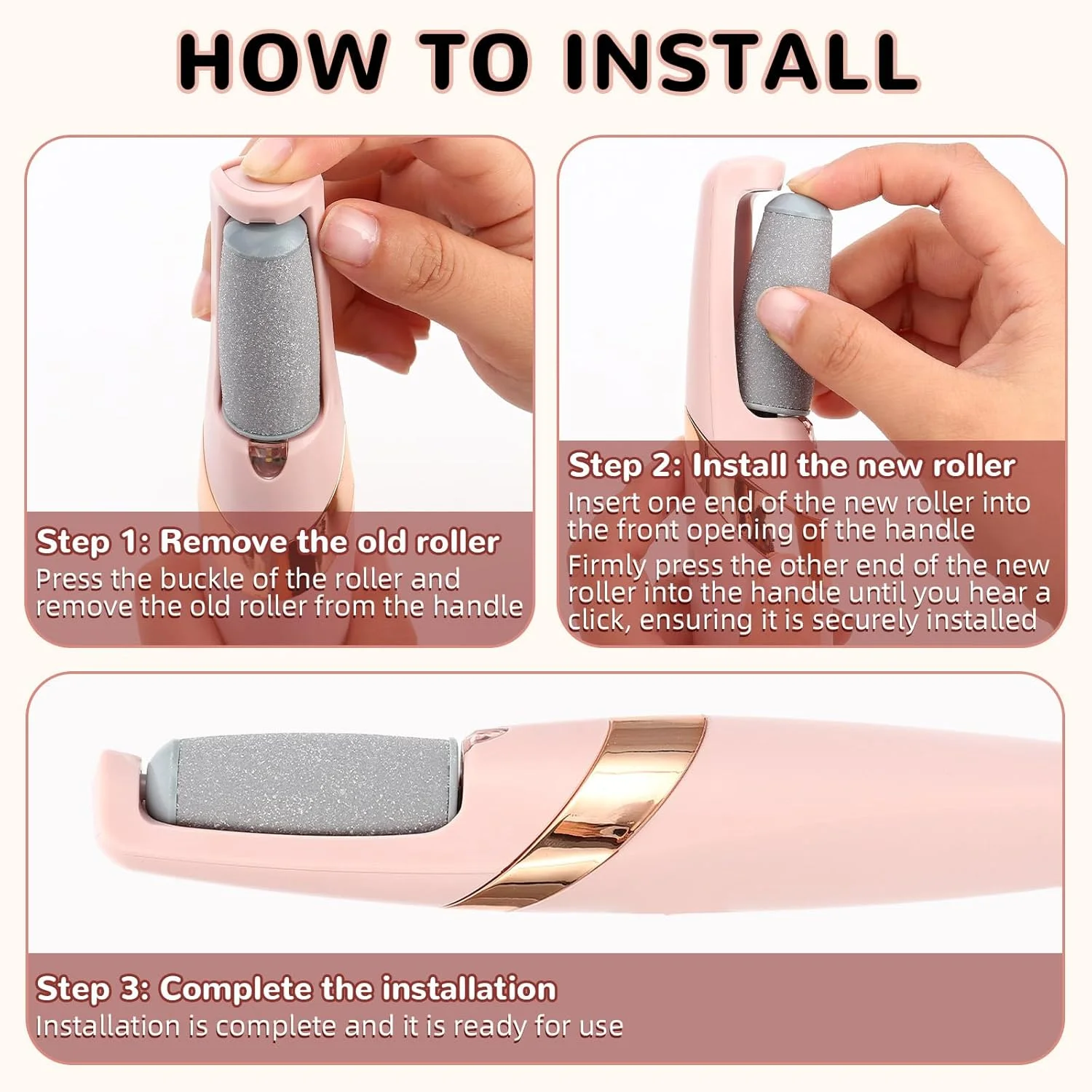 HOW TO INSTALL

Step 1: Remove the old roller
Press the buckle of the roller and remove the old roller from the handle

Step 2: Install the new roller
Insert one end of the new roller into the front opening of the handle
Firmly press the other end of the new roller into the handle until you hear a click, ensuring it is securely installed

Step 3: Complete the installation
Installation is complete and it is ready for use