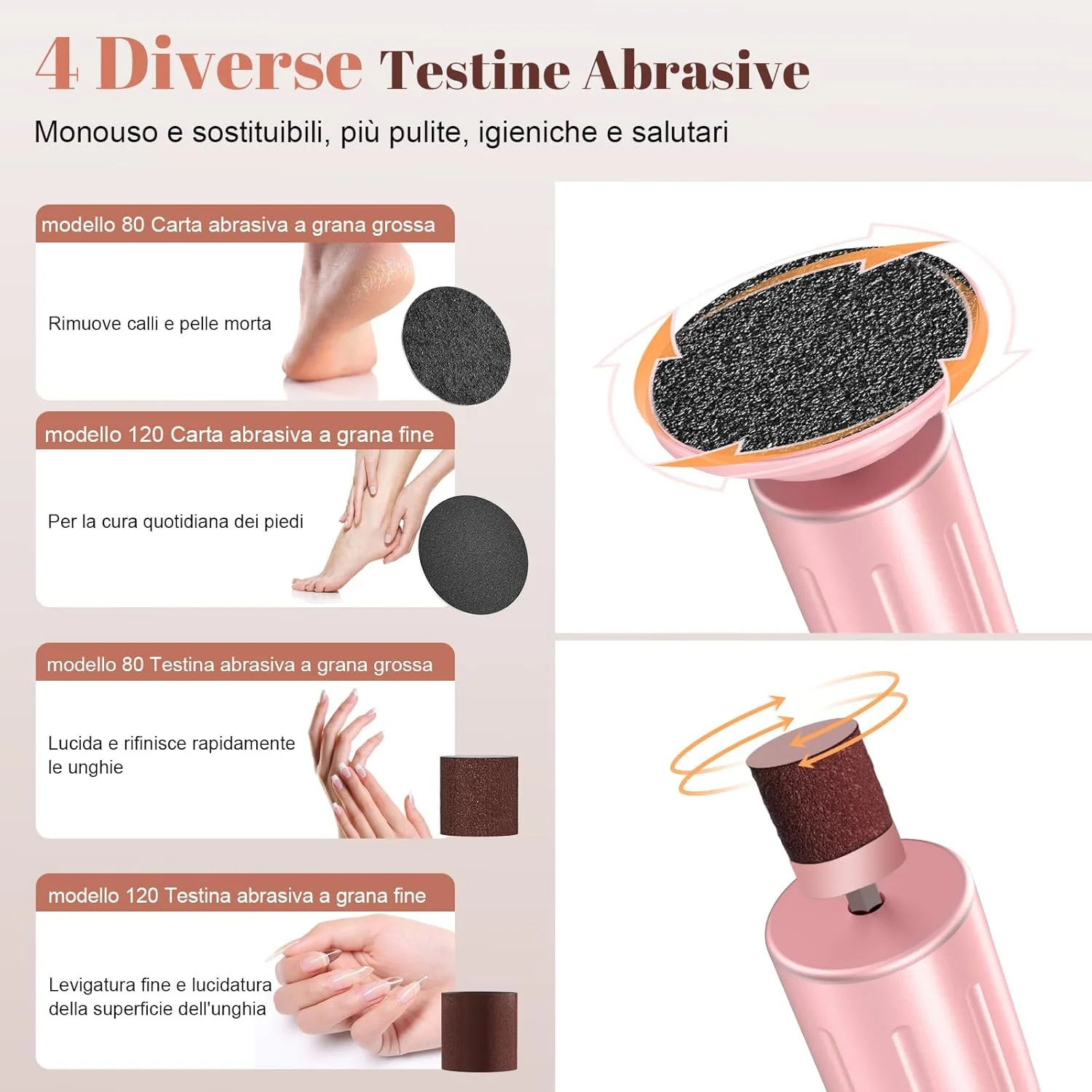 4 Diverse Testine Abrasive

Monouso e sostituibili, più pulite, igieniche e salutari

modello 80 Carta abrasiva a grana grossa

Rimuove calli e pelle morta

modello 120 Carta abrasiva a grana fine

Per la cura quotidiana dei piedi

modello 80 Testina abrasiva a grana grossa

Lucida e rifinisce rapidamente le unghie

modello 120 Testina abrasiva a grana fine

Levigatura fine e lucidatura della superficie dell'unghia