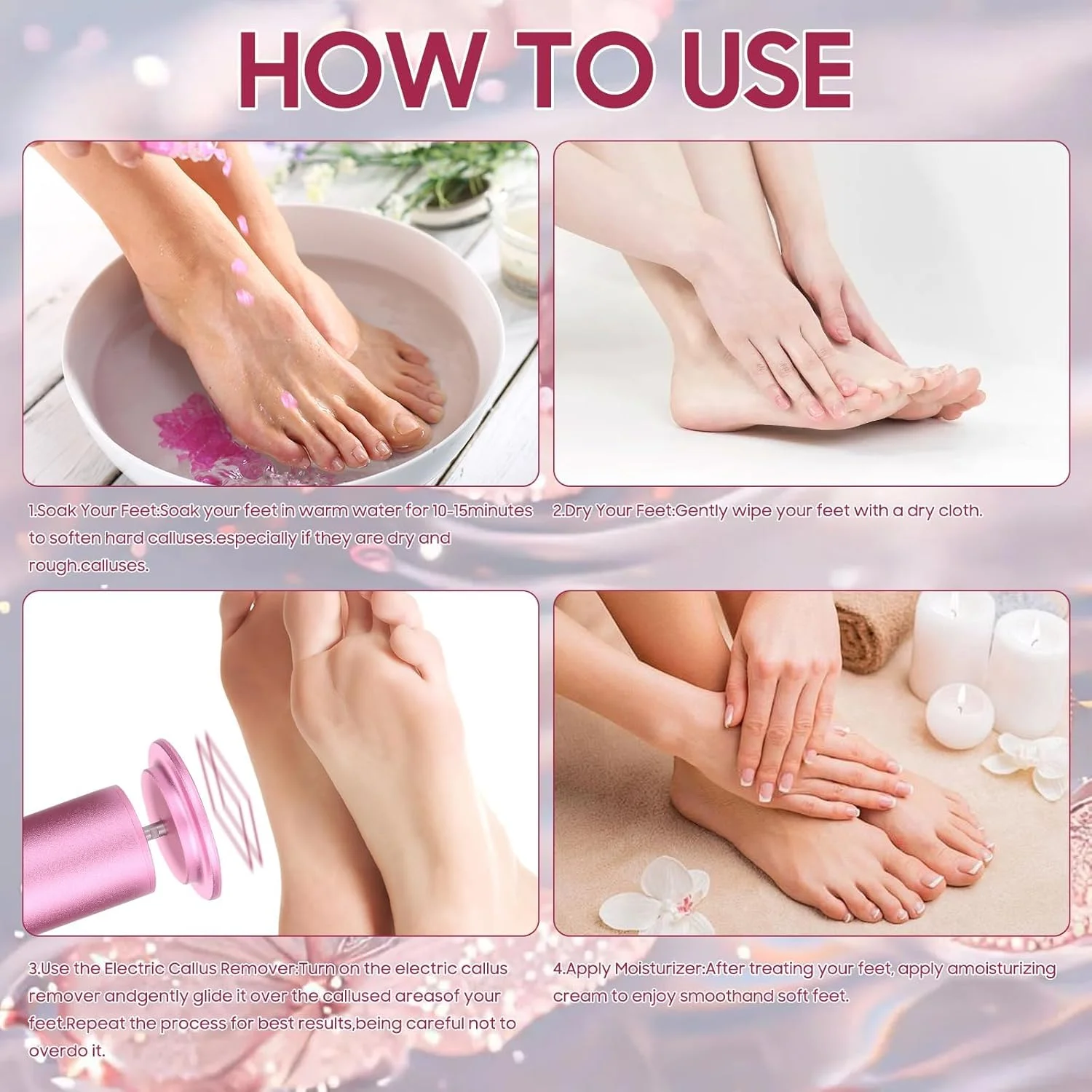 HOW TO USE

1.Soak Your Feet:Soak your feet in warm water for 10-15minutes to soften hard calluses.especially if they are dry and rough.calluses.

2.Dry Your Feet:Gently wipe your feet with a dry cloth.

3.Use the Electric Callus Remover:Turn on the electric callus remover andgently glide it over the callused areasof your feet.Repeat the process for best results,being careful not to overdo it.

4.Apply Moisturizer:After treating your feet, apply amoisturizing cream to enjoy smoothand soft feet.