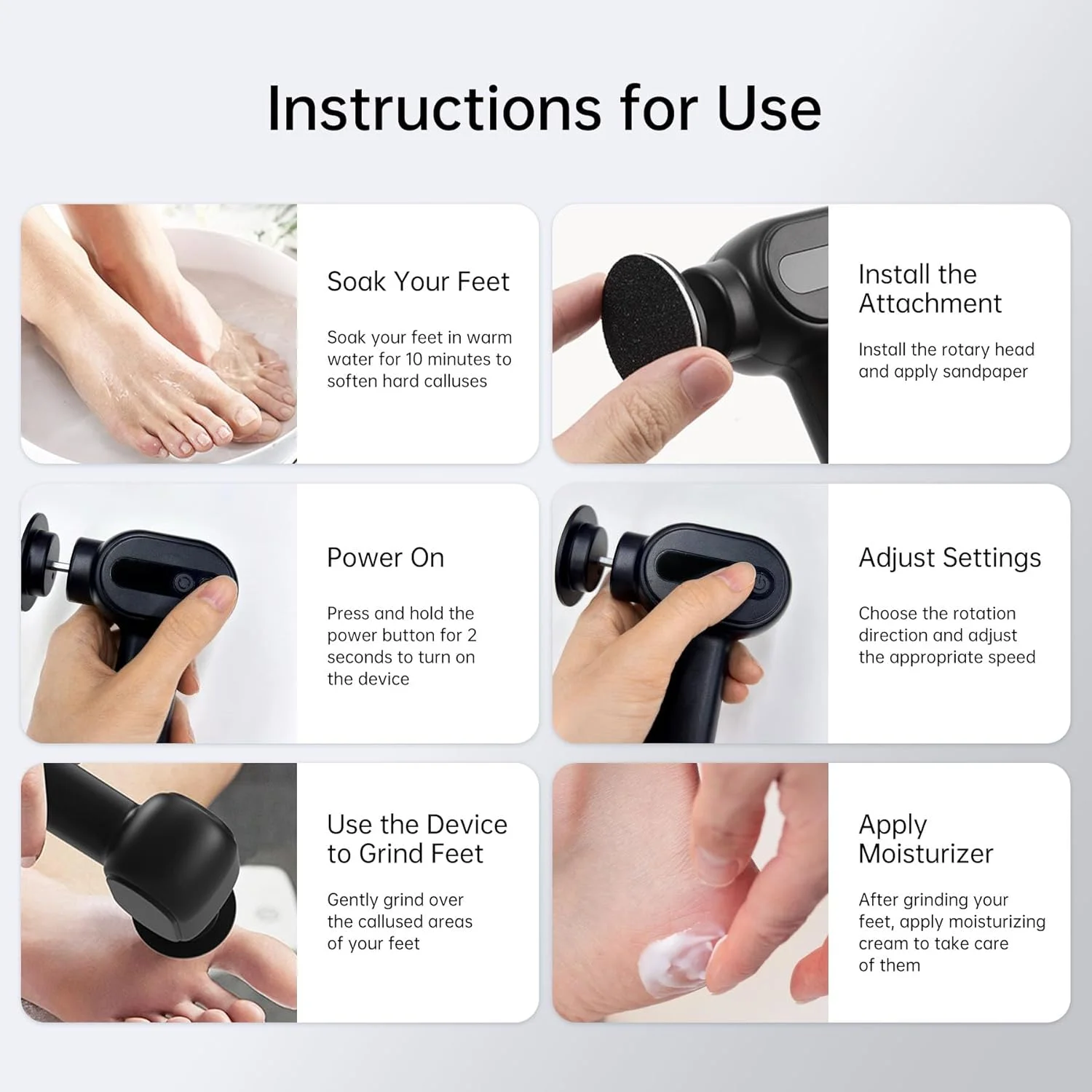 Instructions for Use

Soak Your Feet

Soak your feet in warm water for 10 minutes to soften hard calluses

Install the Attachment

Install the rotary head and apply sandpaper

Power On

Press and hold the power button for 2 seconds to turn on the device

Adjust Settings

Choose the rotation direction and adjust the appropriate speed

Use the Device to Grind Feet

Gently grind over the callused areas of your feet

Apply Moisturizer

After grinding your feet, apply moisturizing cream to take care of them