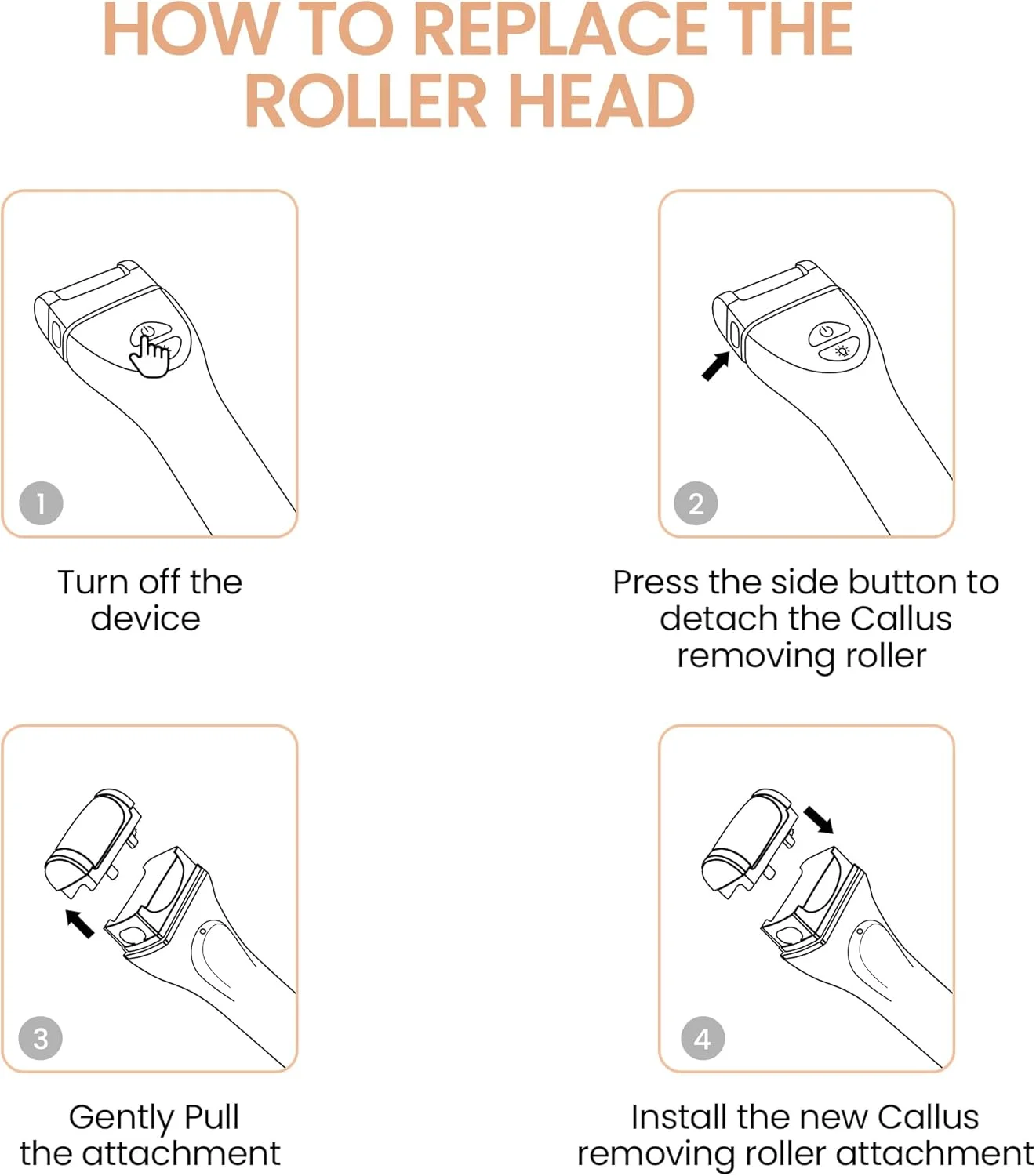 HOW TO REPLACE THE ROLLER HEAD

1

Turn off the device

2

Press the side button to detach the Callus removing roller

3

Gently Pull the attachment

4

Install the new Callus removing roller attachment