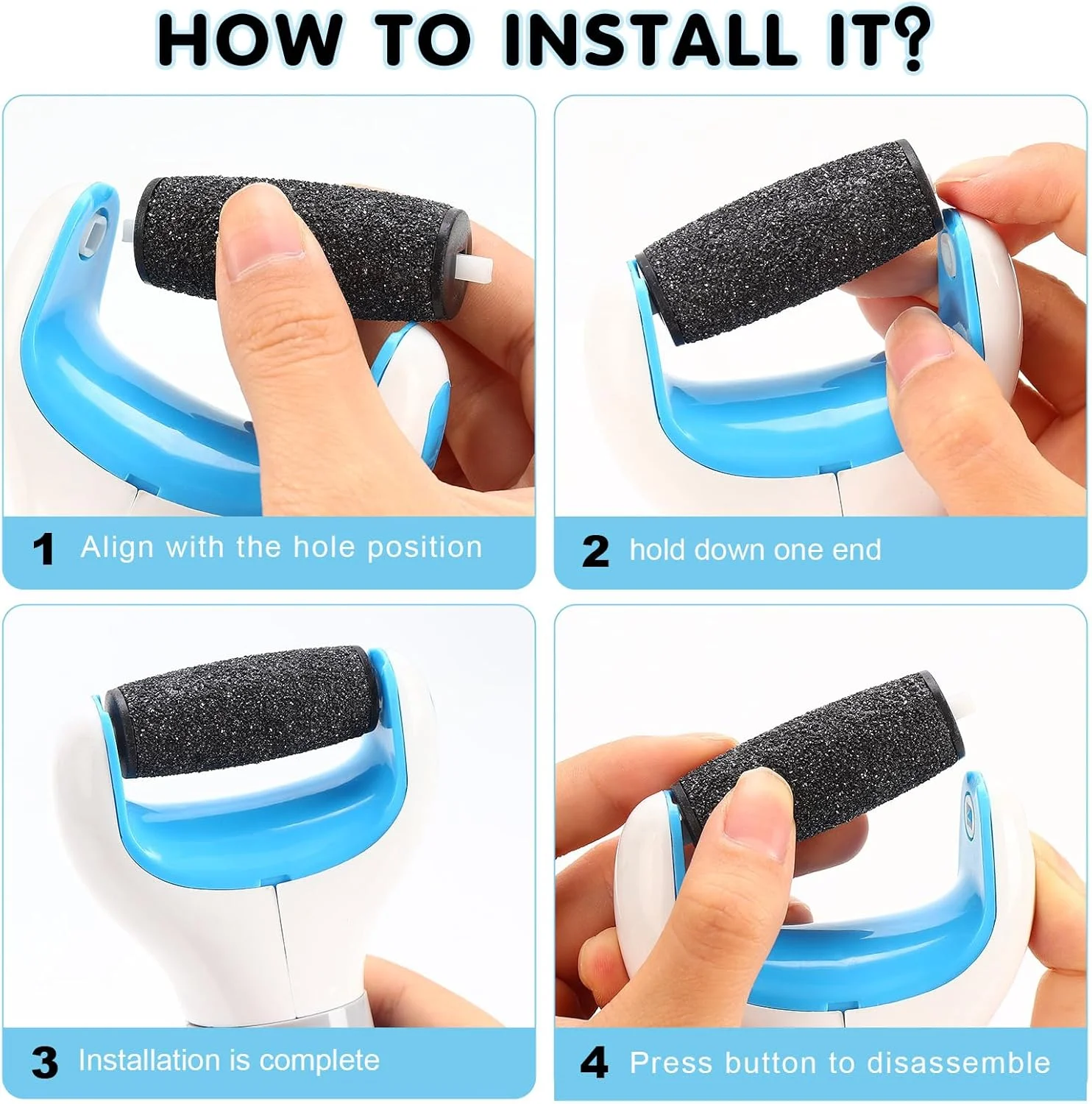 HOW TO INSTALL IT?

1 Align with the hole position

2 hold down one end

3 Installation is complete

4 Press button to disassemble