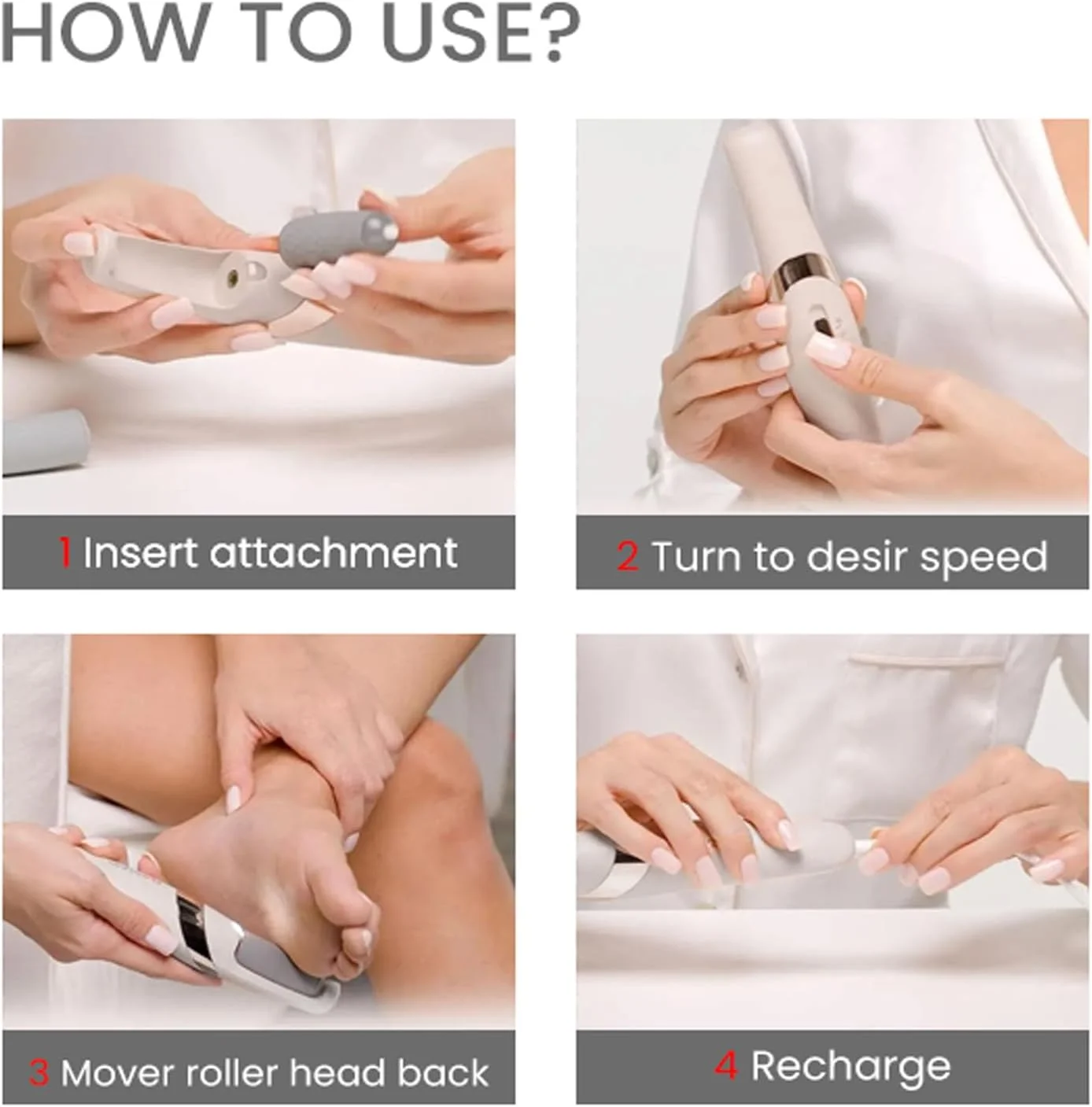 HOW TO USE?

1 Insert attachment

2 Turn to desir speed

3 Mover roller head back

4 Recharge