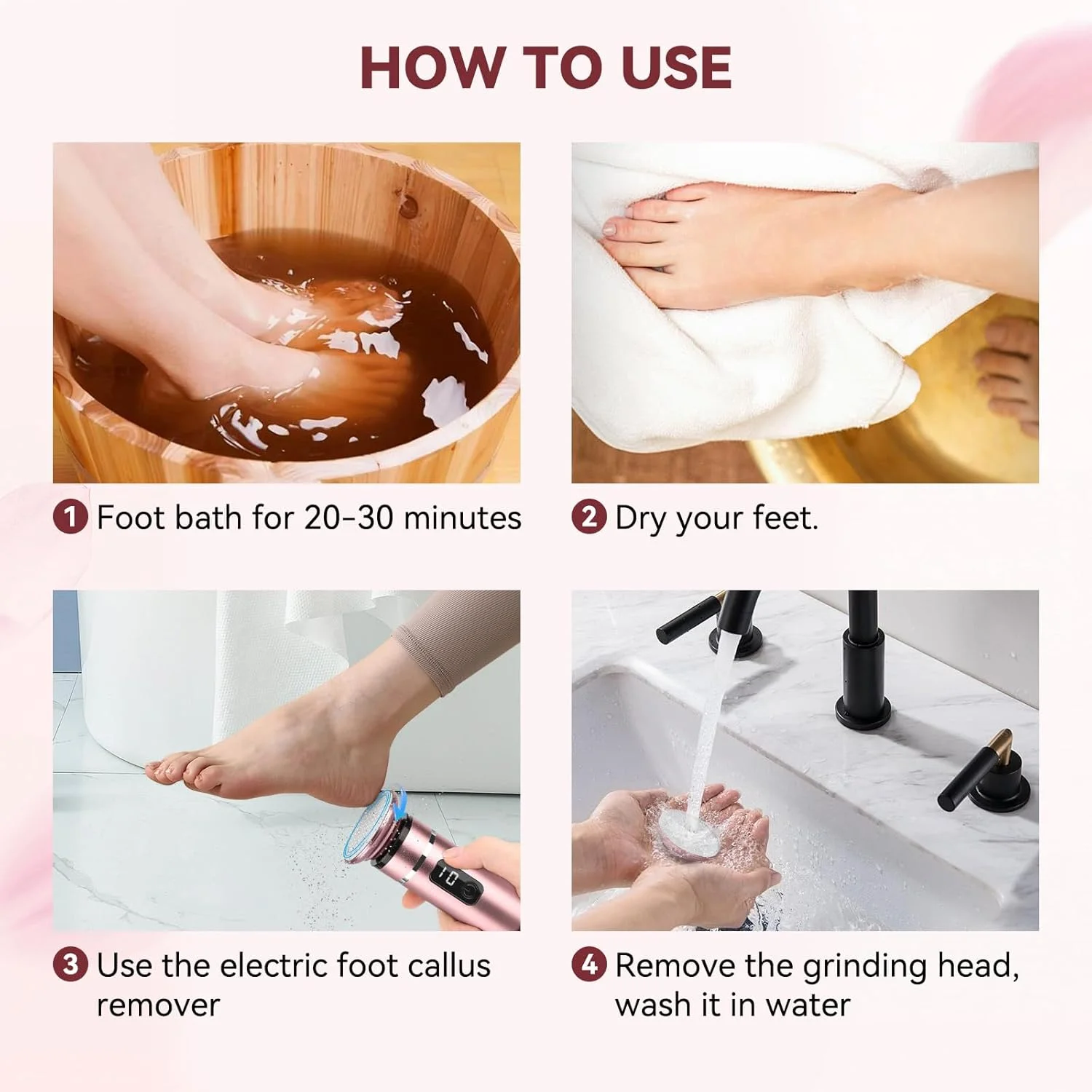 HOW TO USE

1 Foot bath for 20-30 minutes

2 Dry your feet.

10

3 Use the electric foot callus remover

4 Remove the grinding head, wash it in water