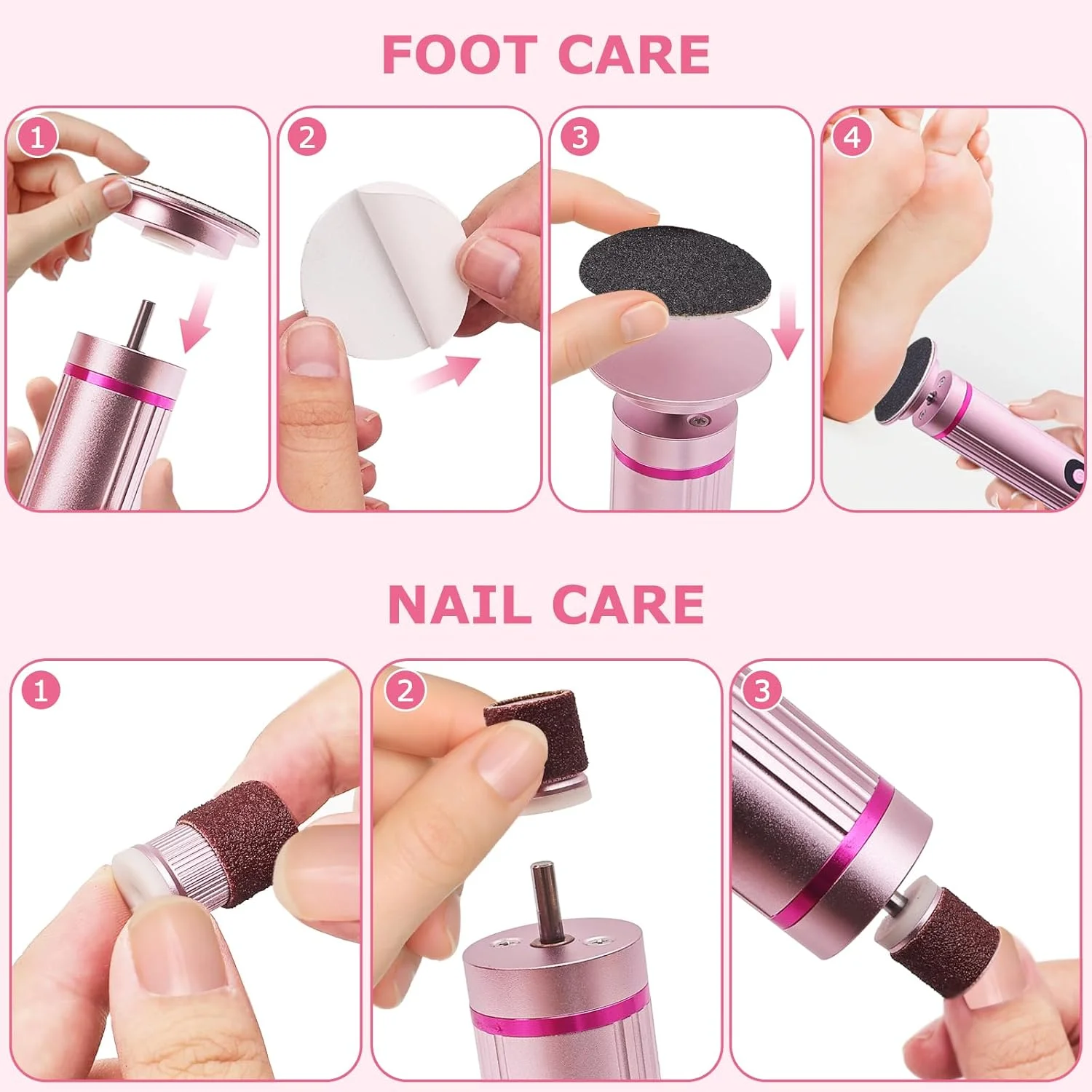 FOOT CARE

1

2

3

4

NAIL CARE

1

2

3