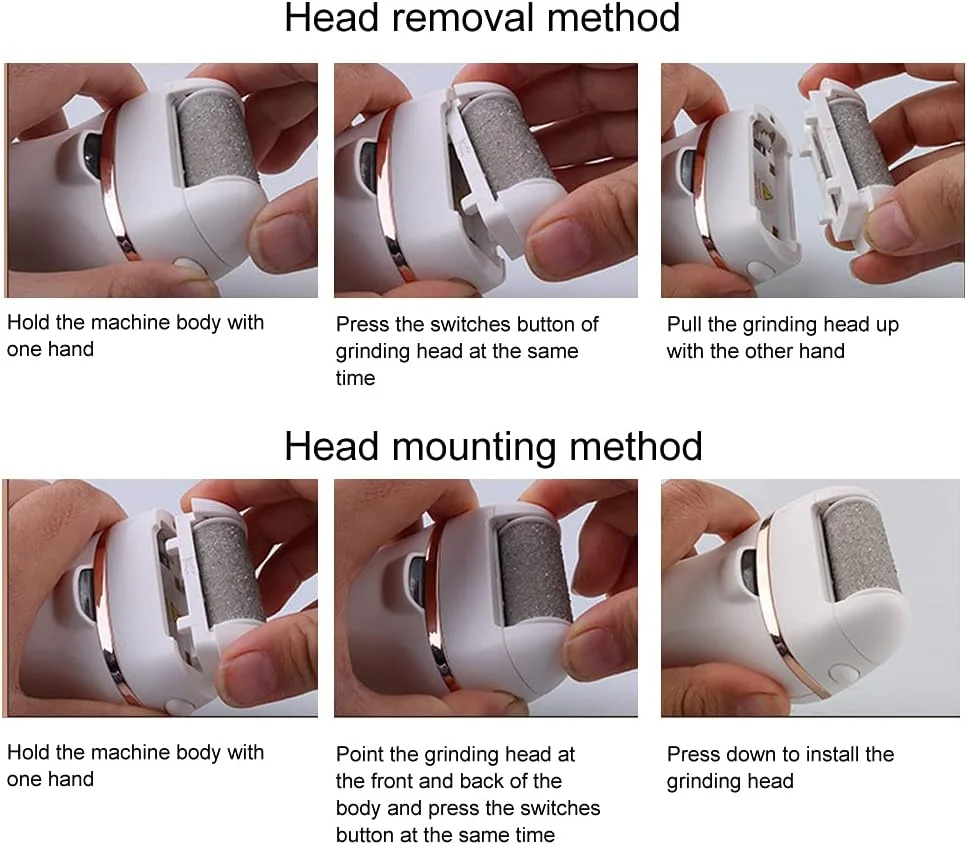 Head removal method

Hold the machine body with one hand

Press the switches button of grinding head at the same time

Pull the grinding head up with the other hand

Head mounting method

Hold the machine body with one hand

Point the grinding head at the front and back of the body and press the switches button at the same time

Press down to install the grinding head