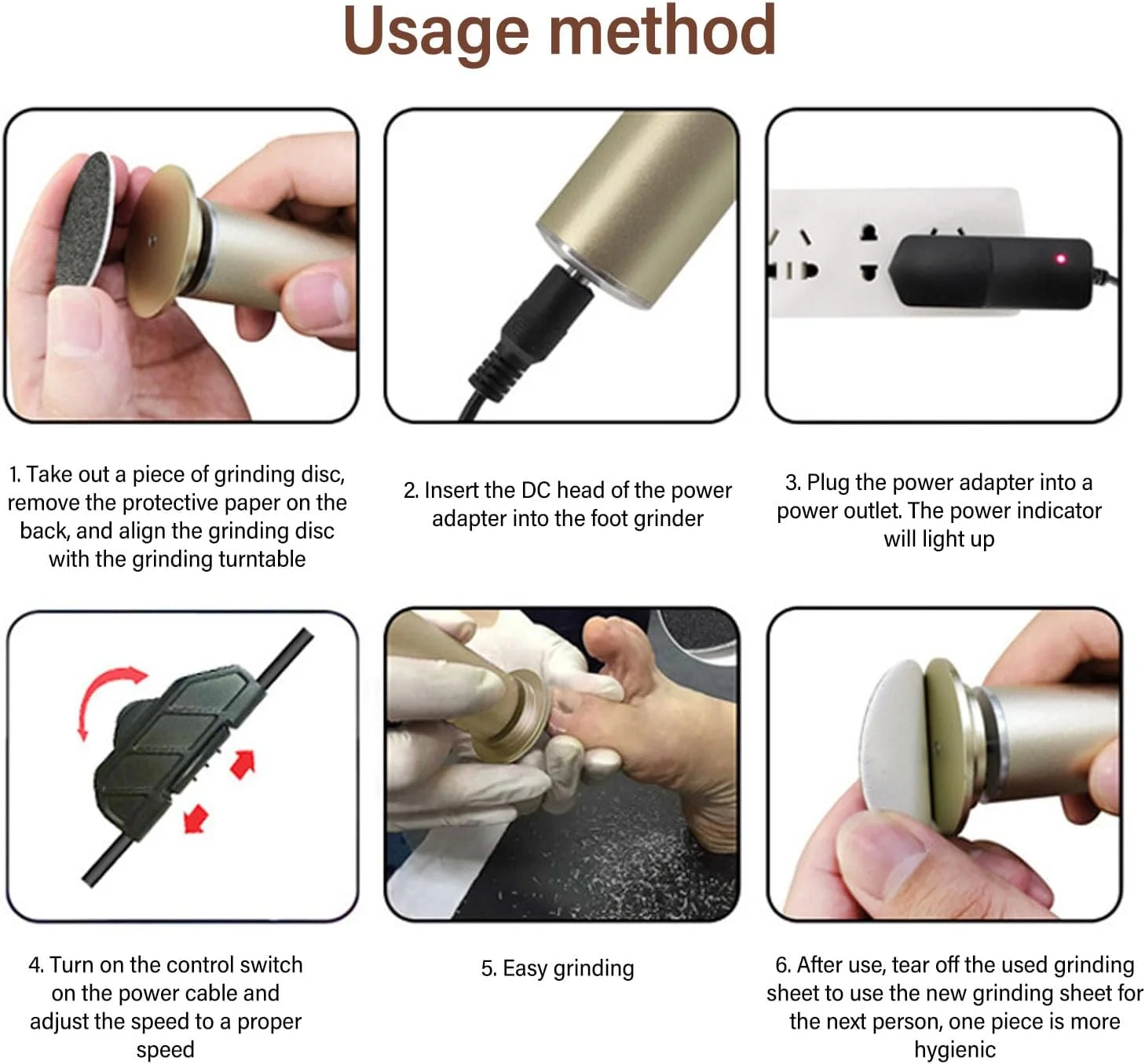 Usage method

1. Take out a piece of grinding disc, remove the protective paper on the back, and align the grinding disc with the grinding turntable

2. Insert the DC head of the power adapter into the foot grinder

3. Plug the power adapter into a power outlet. The power indicator will light up

4. Turn on the control switch on the power cable and adjust the speed to a proper speed

5. Easy grinding

6. After use, tear off the used grinding sheet to use the new grinding sheet for the next person, one piece is more hygienic