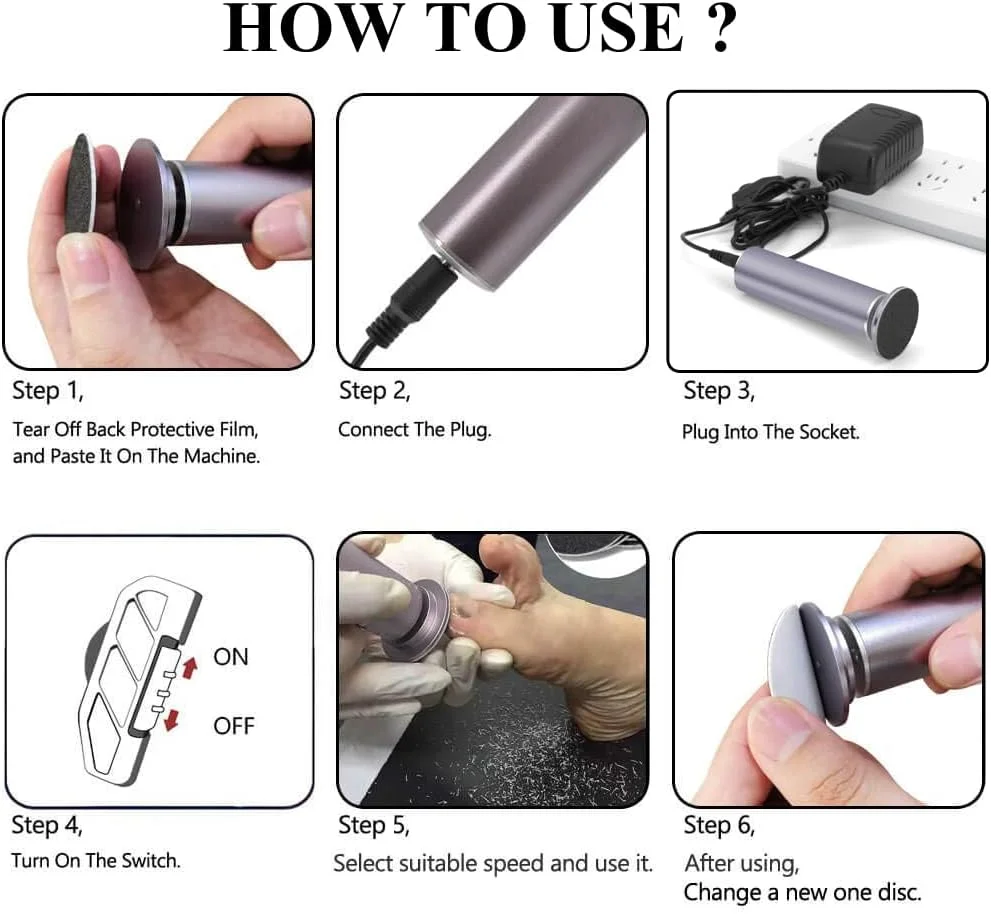 HOW TO USE ?

Step 1,
Tear Off Back Protective Film, and Paste It On The Machine.

Step 2,
Connect The Plug.

Step 3,
Plug Into The Socket.

ON
OFF

Step 4,
Turn On The Switch.

Step 5,
Select suitable speed and use it.

Step 6,
After using,
Change a new one disc.