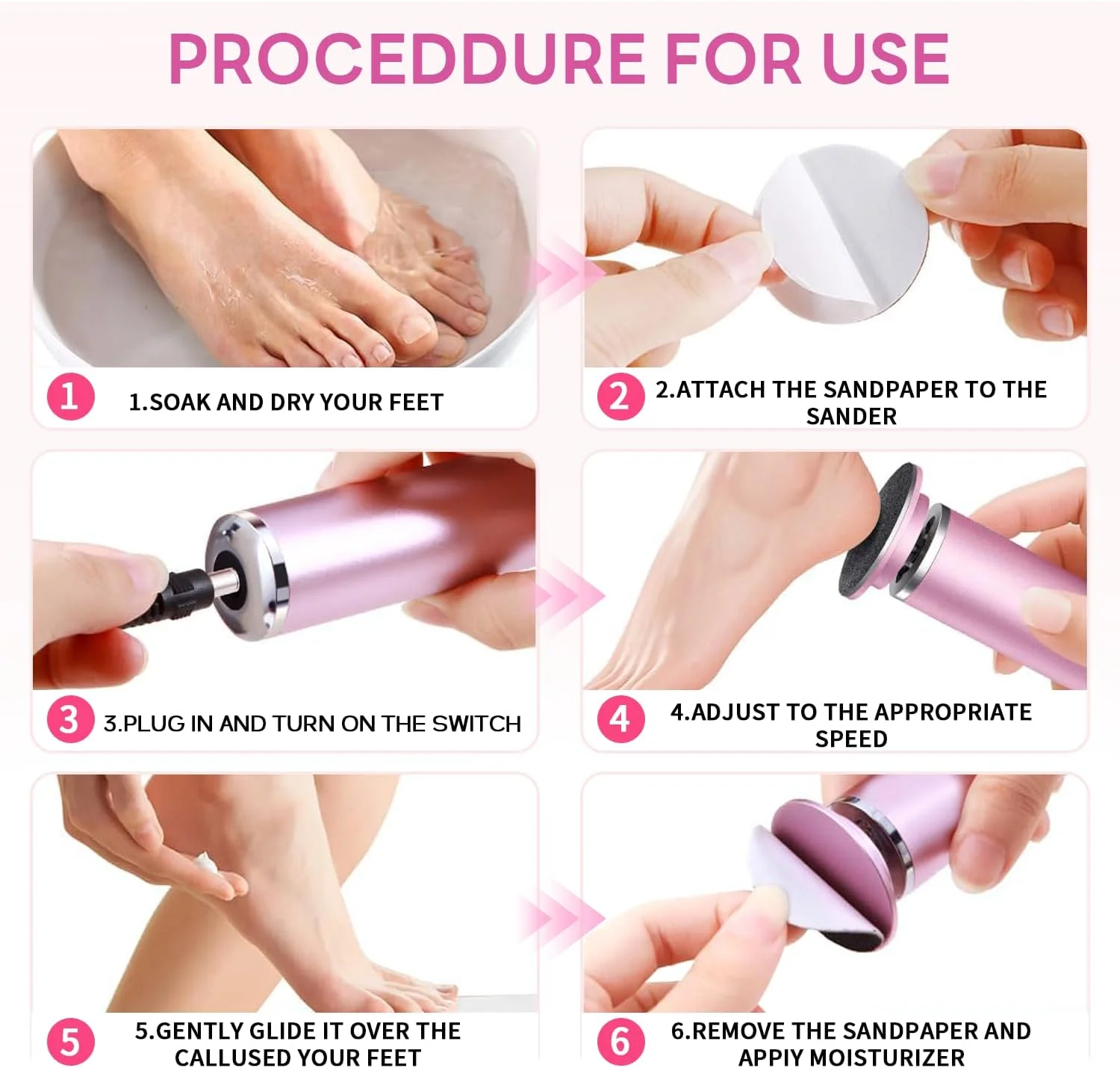 PROCEDDURE FOR USE

1 1.SOAK AND DRY YOUR FEET

2 2.ATTACH THE SANDPAPER TO THE SANDER

3 3.PLUG IN AND TURN ON THE SWITCH

4 4.ADJUST TO THE APPROPRIATE SPEED

5 5.GENTLY GLIDE IT OVER THE CALLUSED YOUR FEET

6 6.REMOVE THE SANDPAPER AND APPIY MOISTURIZER