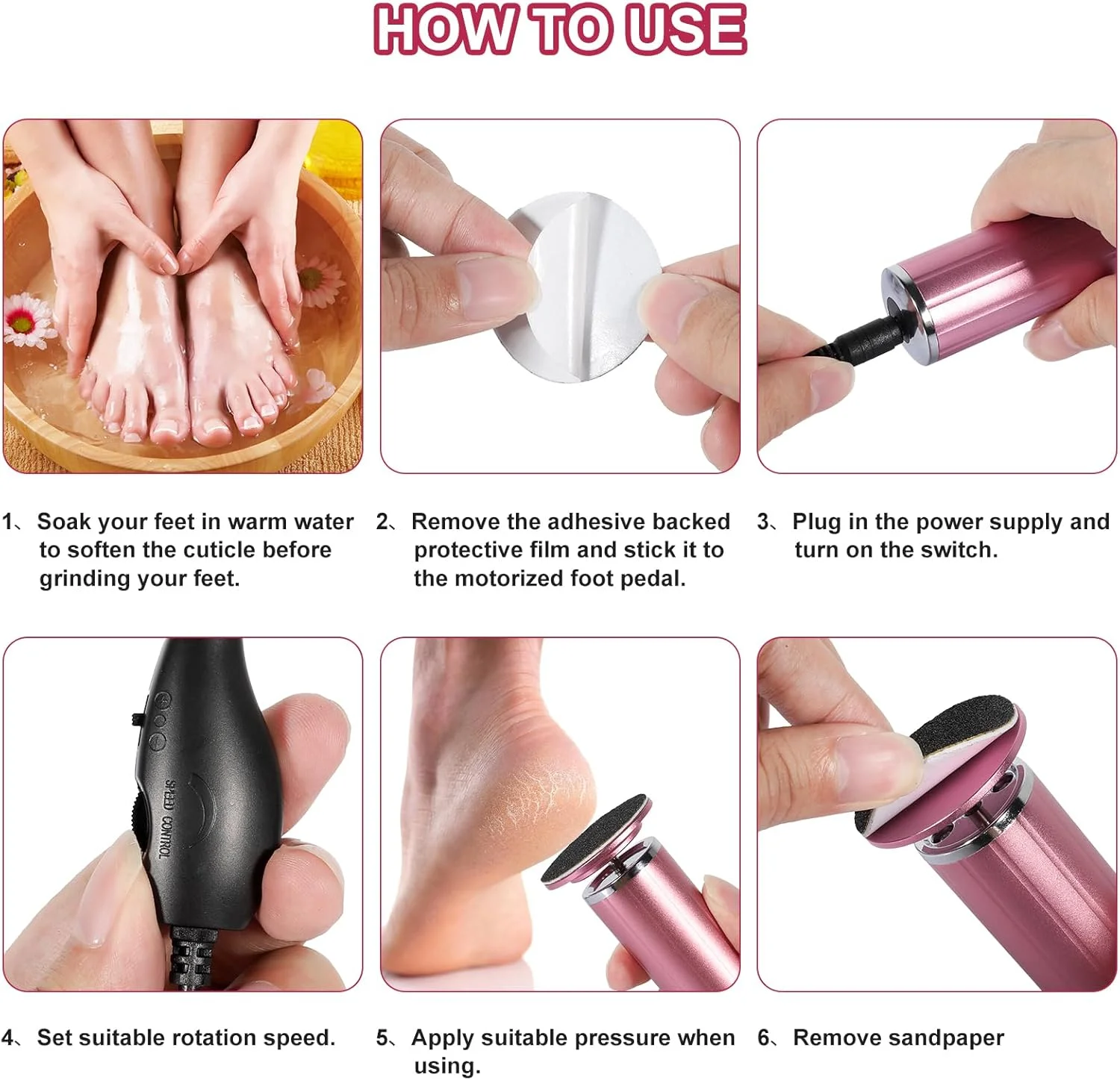 HOW TO USE

1、Soak your feet in warm water to soften the cuticle before grinding your feet.

2、Remove the adhesive backed protective film and stick it to the motorized foot pedal.

3、Plug in the power supply and turn on the switch.

SPEED CONTROL

4、Set suitable rotation speed.

5、Apply suitable pressure when using.

6、Remove sandpaper