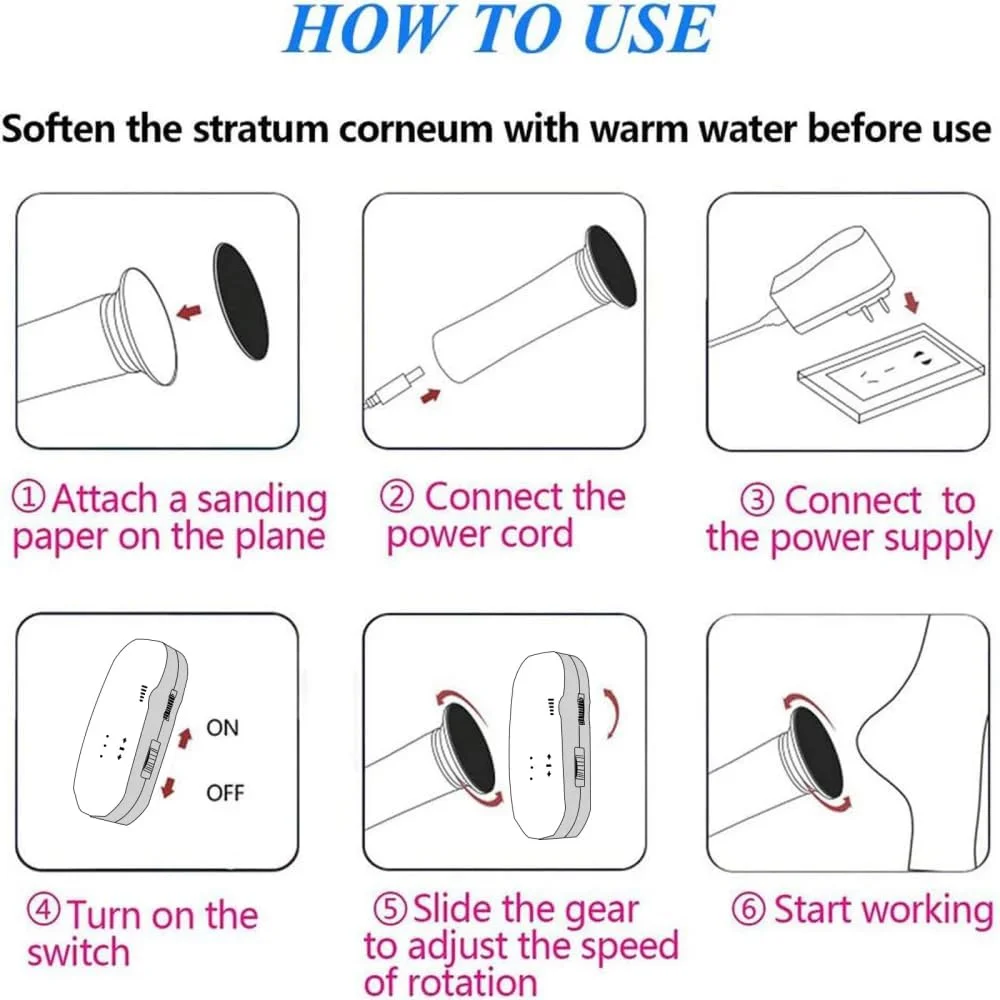 HOW TO USE

Soften the stratum corneum with warm water before use

① Attach a sanding paper on the plane

② Connect the power cord

③ Connect to the power supply

ON

OFF

④ Turn on the switch

⑤ Slide the gear to adjust the speed of rotation

⑥ Start working