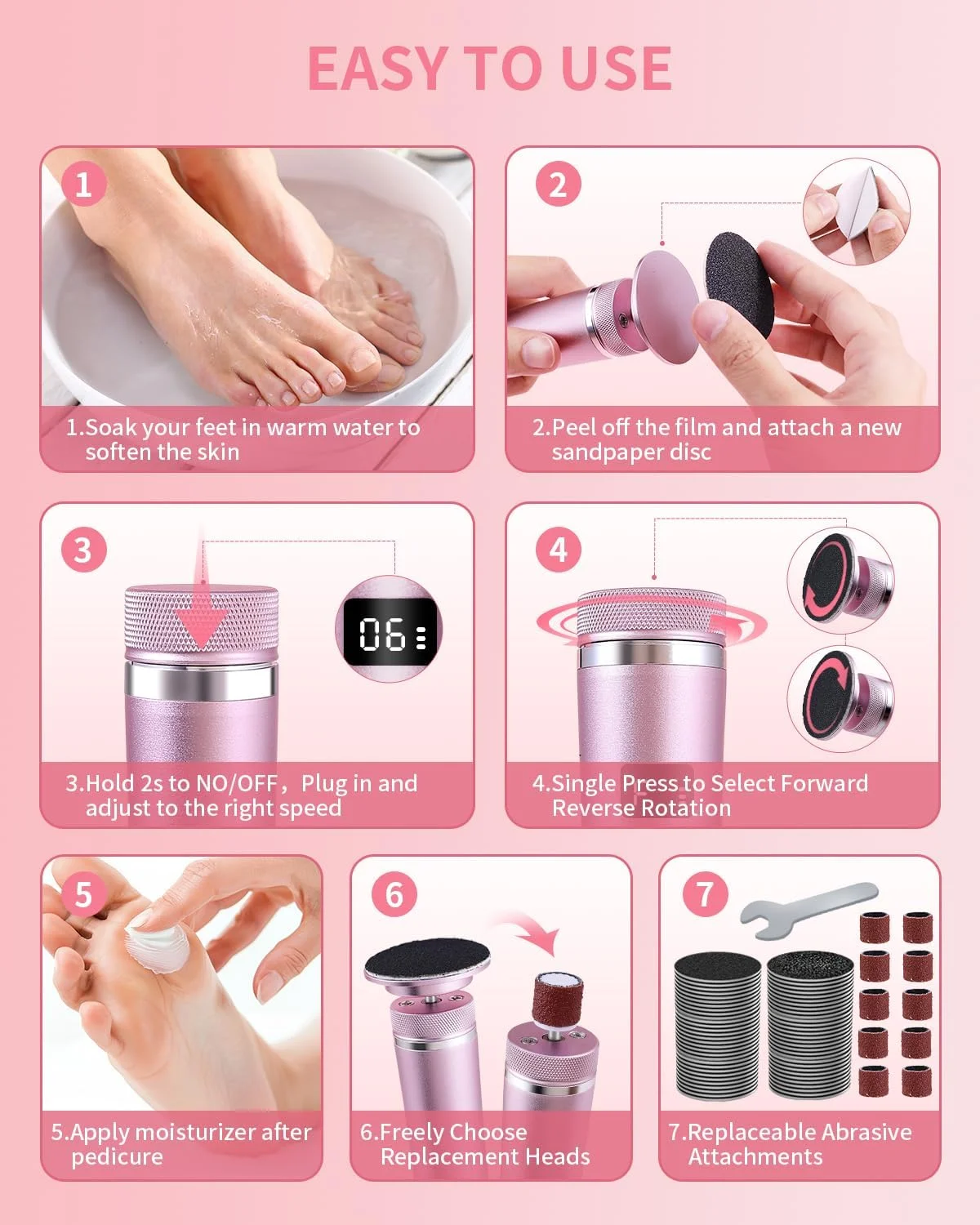 EASY TO USE

1

1.Soak your feet in warm water to soften the skin

2

2.Peel off the film and attach a new sandpaper disc

3

06

3.Hold 2s to NO/OFF，Plug in and adjust to the right speed

4

4.Single Press to Select Forward Reverse Rotation

5

5.Apply moisturizer after pedicure

6

6.Freely Choose Replacement Heads

7

7.Replaceable Abrasive Attachments