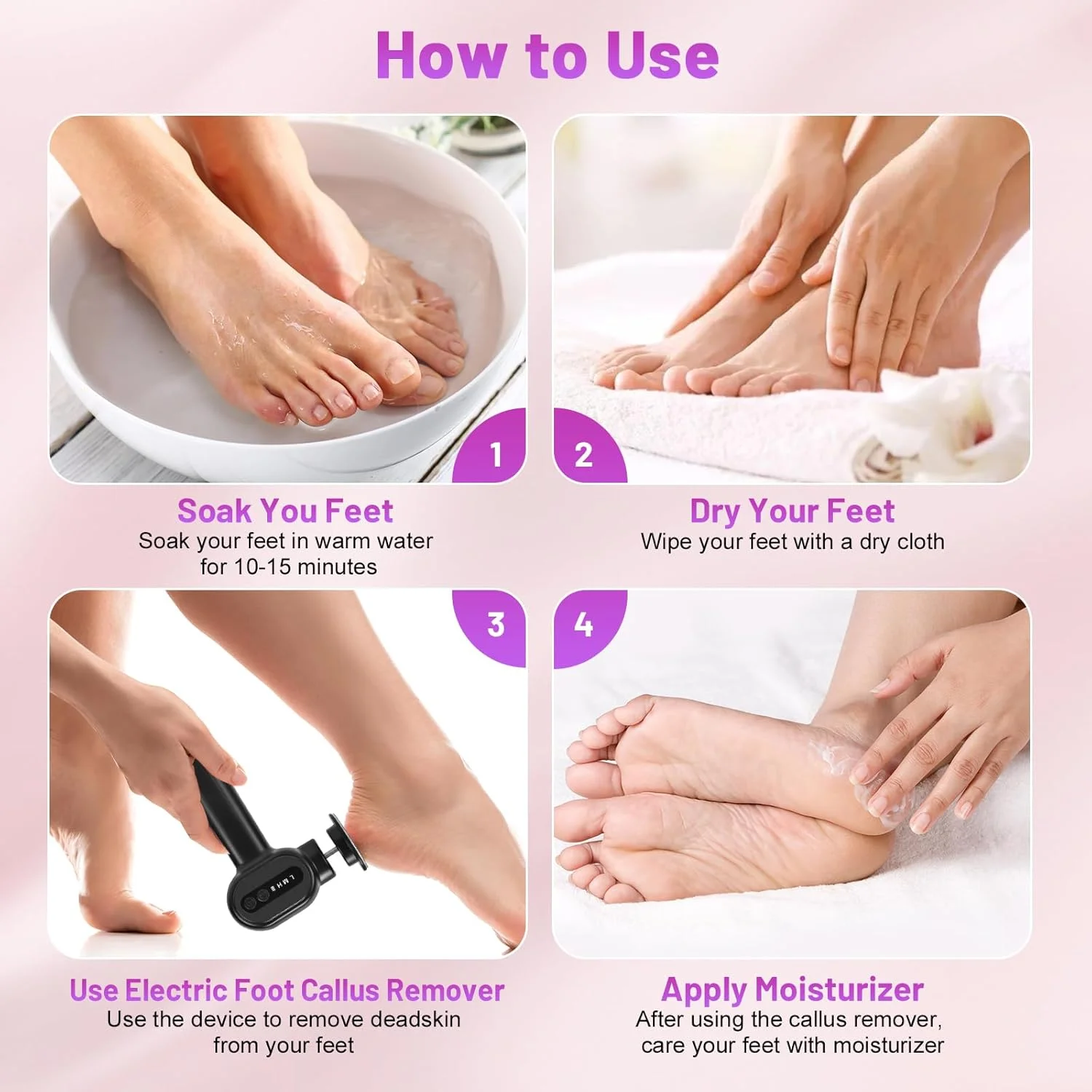 How to Use

1

Soak You Feet
Soak your feet in warm water for 10-15 minutes

2

Dry Your Feet
Wipe your feet with a dry cloth

3

L M H

Use Electric Foot Callus Remover
Use the device to remove deadskin from your feet

4

Apply Moisturizer
After using the callus remover, care your feet with moisturizer