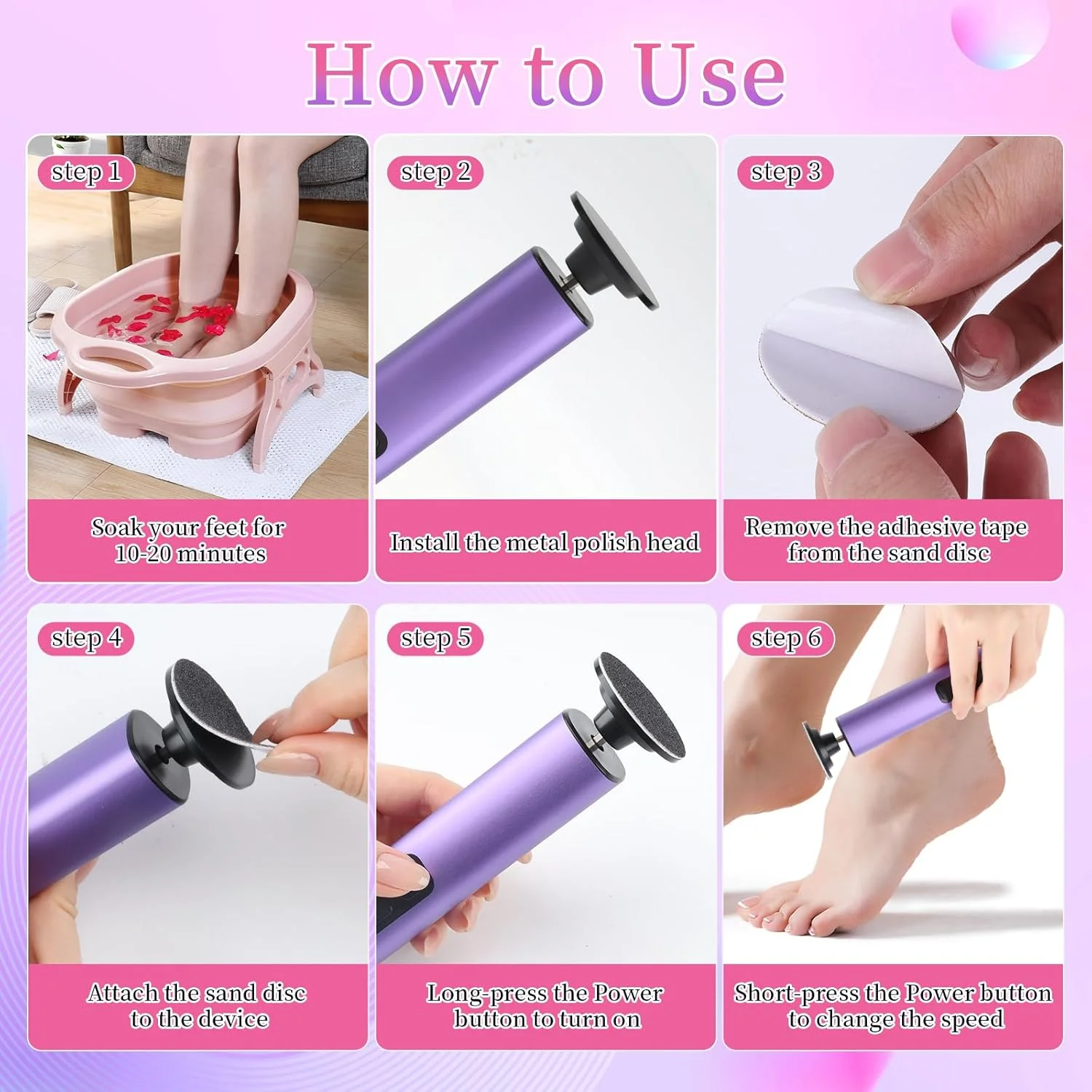 How to Use

step 1

Soak your feet for 10-20 minutes

step 2

Install the metal polish head

step 3

Remove the adhesive tape from the sand disc

step 4

Attach the sand disc to the device

step 5

Long-press the Power button to turn on

step 6

Short-press the Power button to change the speed