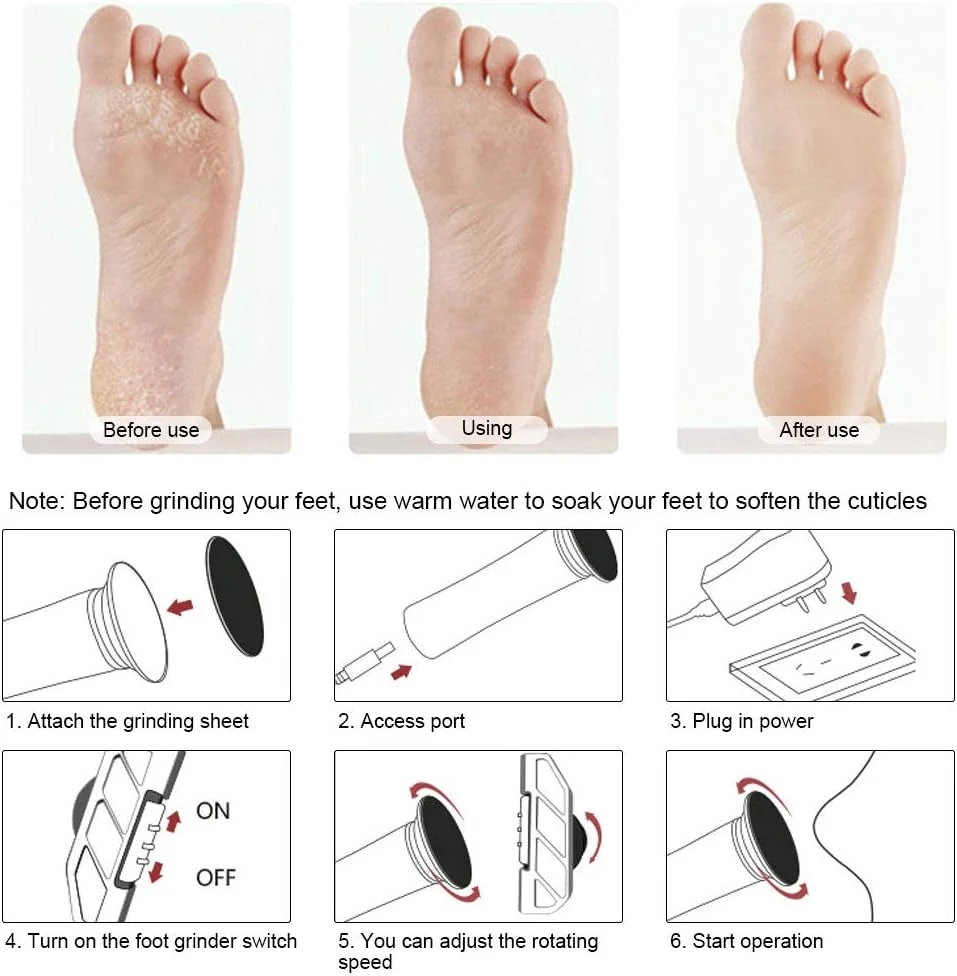 Before use

Using

After use

Note: Before grinding your feet, use warm water to soak your feet to soften the cuticles

1. Attach the grinding sheet

2. Access port

3. Plug in power

ON

OFF

4. Turn on the foot grinder switch

5. You can adjust the rotating speed

6. Start operation