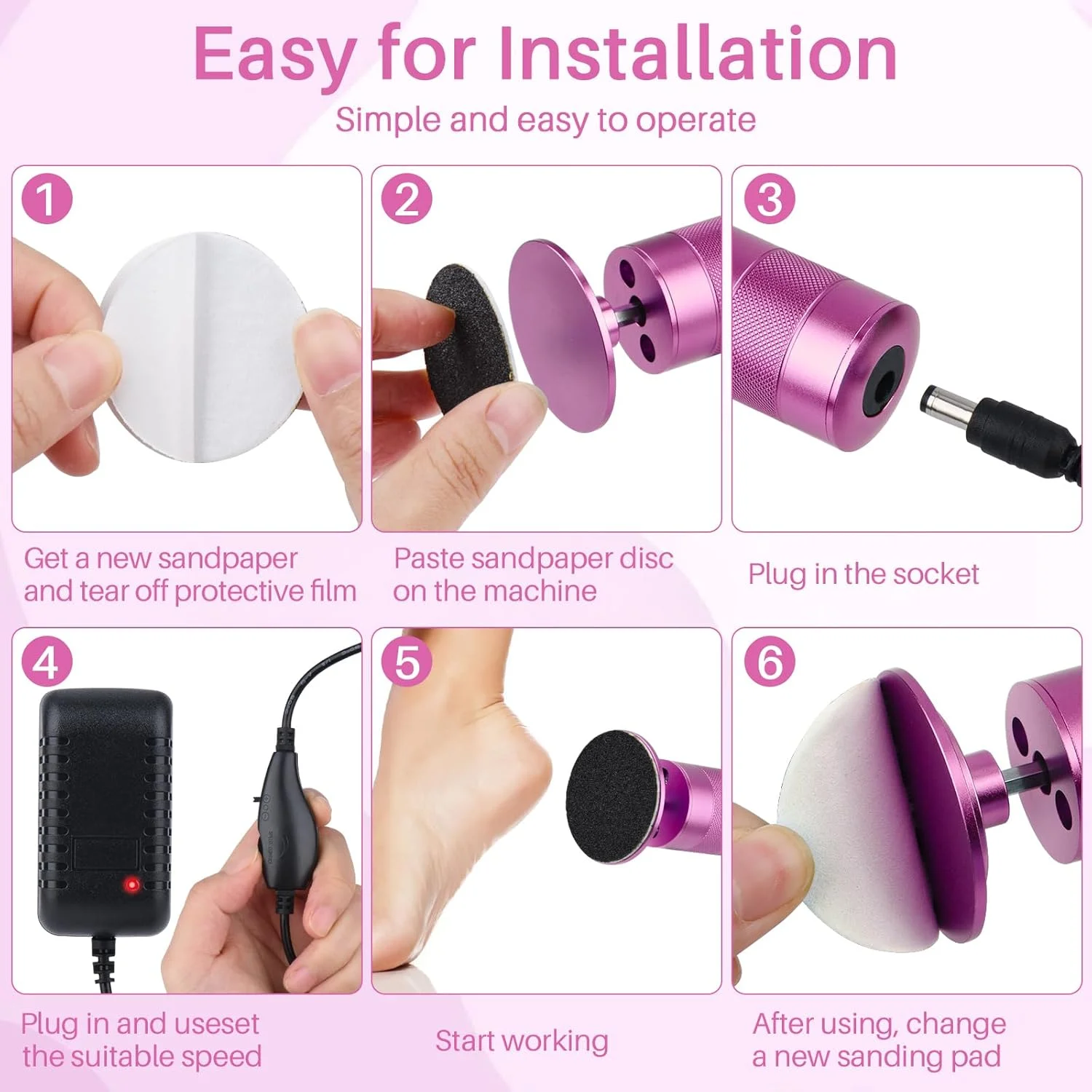 Easy for Installation

Simple and easy to operate

1

Get a new sandpaper and tear off protective film

2

Paste sandpaper disc on the machine

3

Plug in the socket

4

Plug in and useset the suitable speed

5

Start working

6

After using, change a new sanding pad