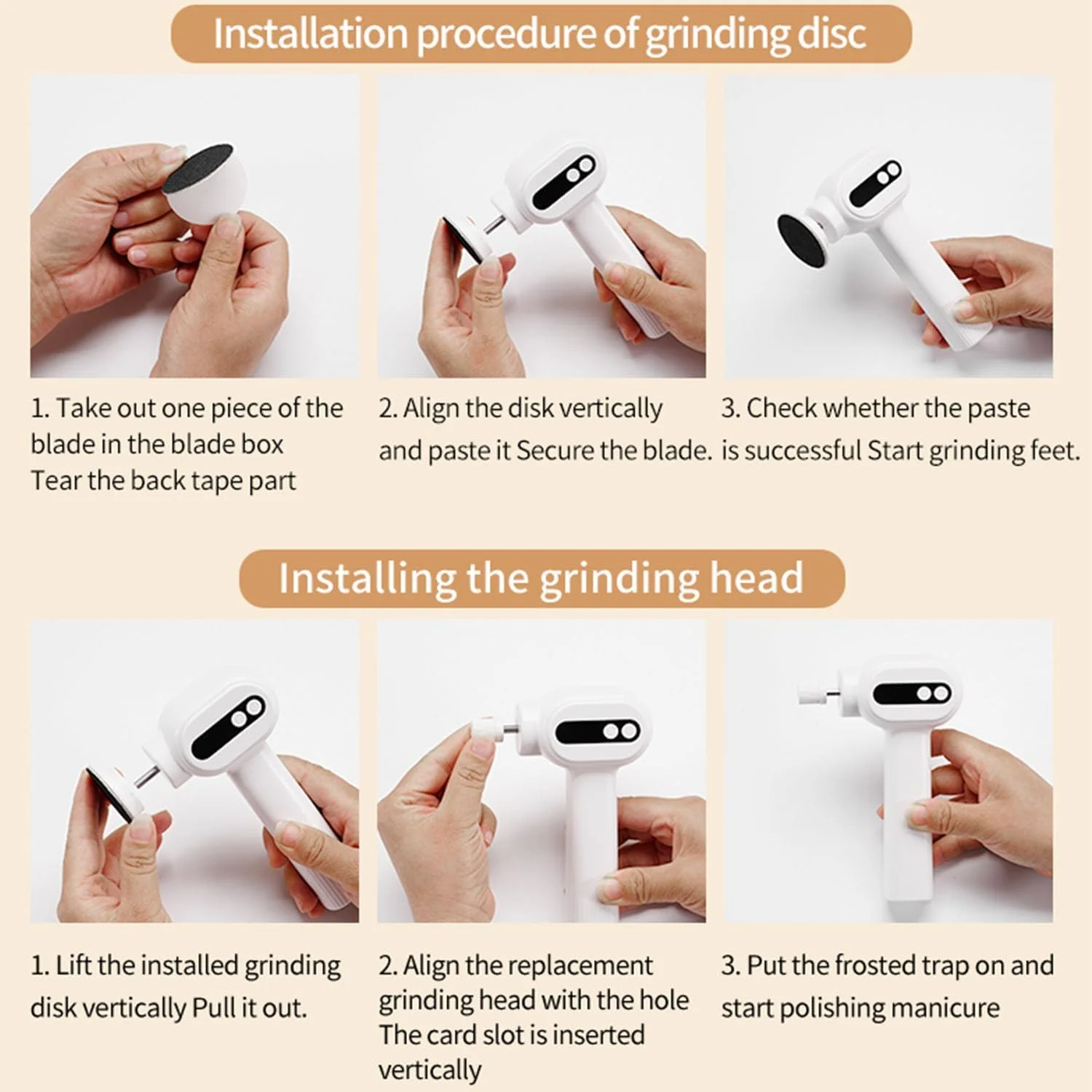 Installation procedure of grinding disc

1. Take out one piece of the blade in the blade box
Tear the back tape part

2. Align the disk vertically and paste it Secure the blade.

3. Check whether the paste is successful Start grinding feet.

Installing the grinding head

1. Lift the installed grinding disk vertically Pull it out.

2. Align the replacement grinding head with the hole
The card slot is inserted vertically

3. Put the frosted trap on and start polishing manicure