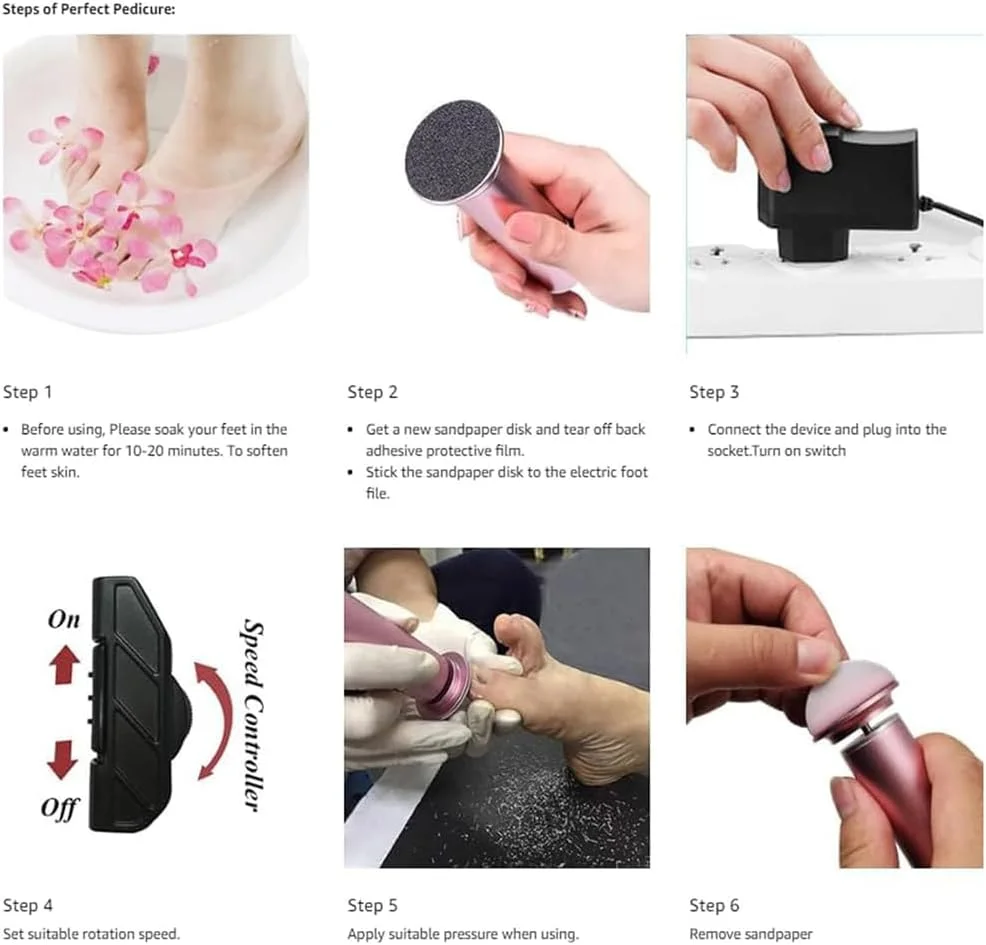 Steps of Perfect Pedicure:

Step 1

• Before using, Please soak your feet in the warm water for 10-20 minutes. To soften feet skin.

Step 2

• Get a new sandpaper disk and tear off back adhesive protective film.
• Stick the sandpaper disk to the electric foot file.

Step 3

• Connect the device and plug into the socket.Turn on switch

On

Off

Speed Controller

Step 4

Set suitable rotation speed.

Step 5

Apply suitable pressure when using.

Step 6

Remove sandpaper