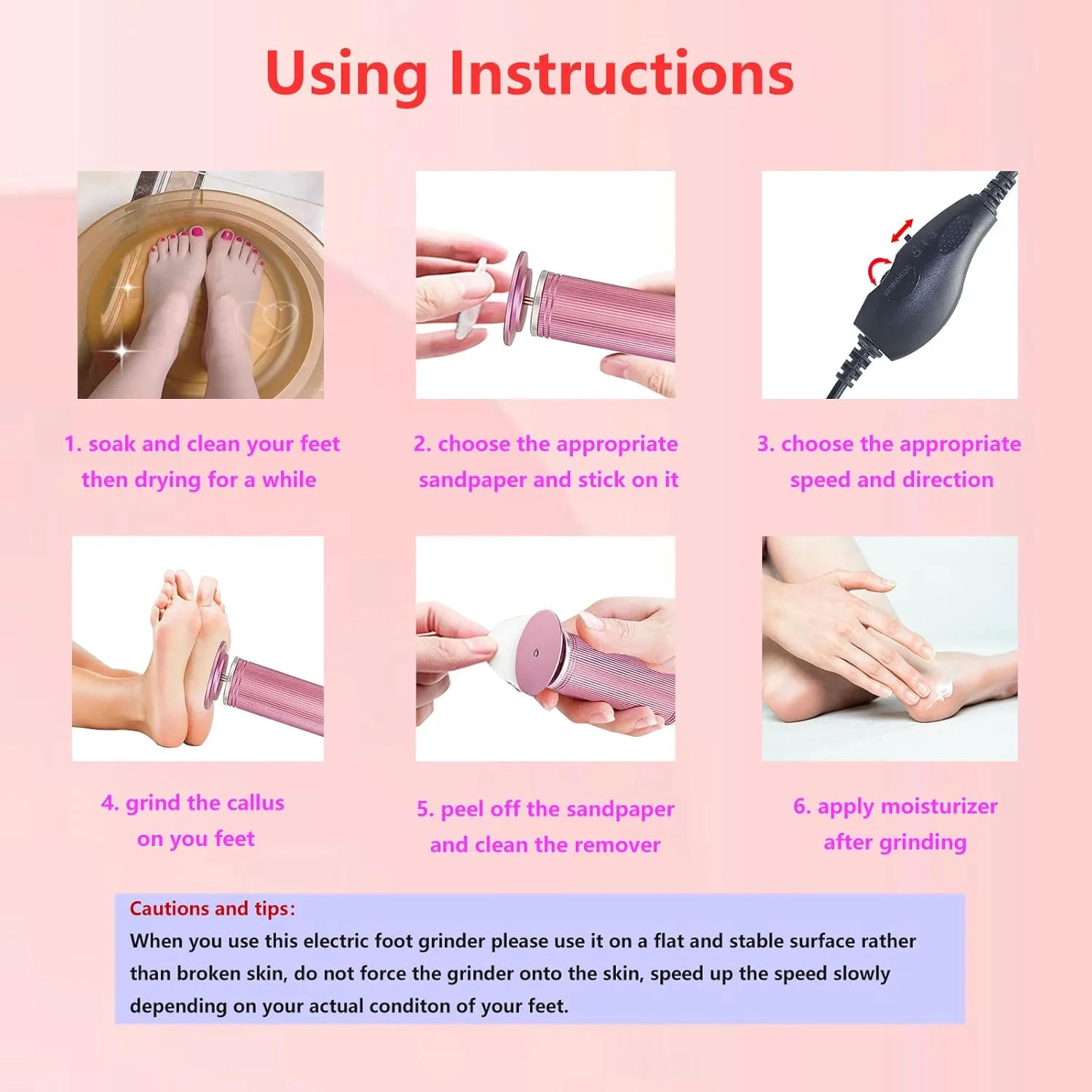 Using Instructions

1. soak and clean your feet then drying for a while

2. choose the appropriate sandpaper and stick on it

3. choose the appropriate speed and direction

4. grind the callus on you feet

5. peel off the sandpaper and clean the remover

6. apply moisturizer after grinding

Cautions and tips:
When you use this electric foot grinder please use it on a flat and stable surface rather than broken skin, do not force the grinder onto the skin, speed up the speed slowly depending on your actual conditon of your feet.